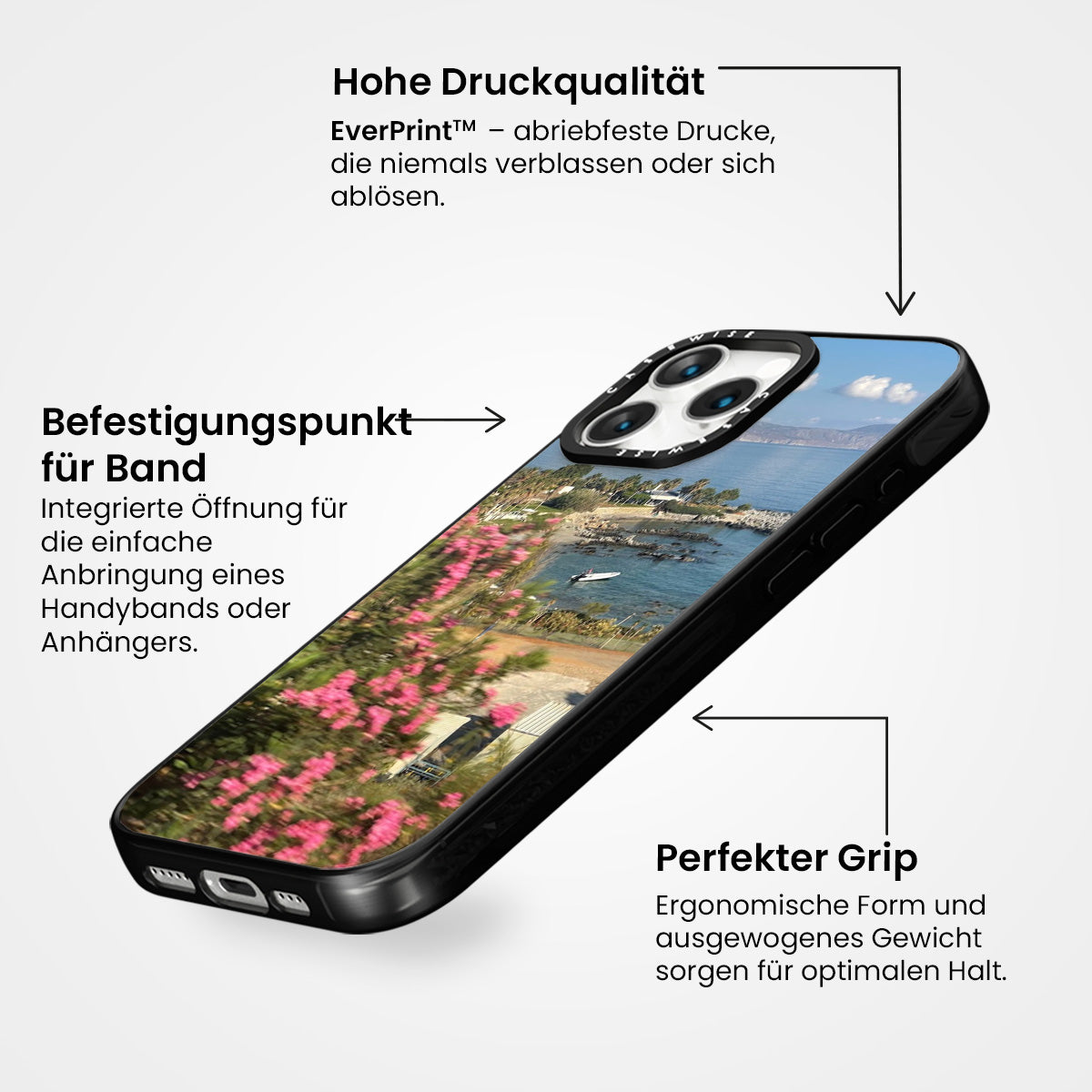 Hohe Druckqualität

EverPrint™ – abriebfeste Drucke, die niemals verblassen oder sich ablösen.

Befestigungspunkt für Band

Integrierte Öffnung für die einfache Anbringung eines Handybands oder Anhängers.

CASEWISE

CASEWISE

Perfekter Grip

Ergonomische Form und ausgewogenes Gewicht sorgen für optimalen Halt.