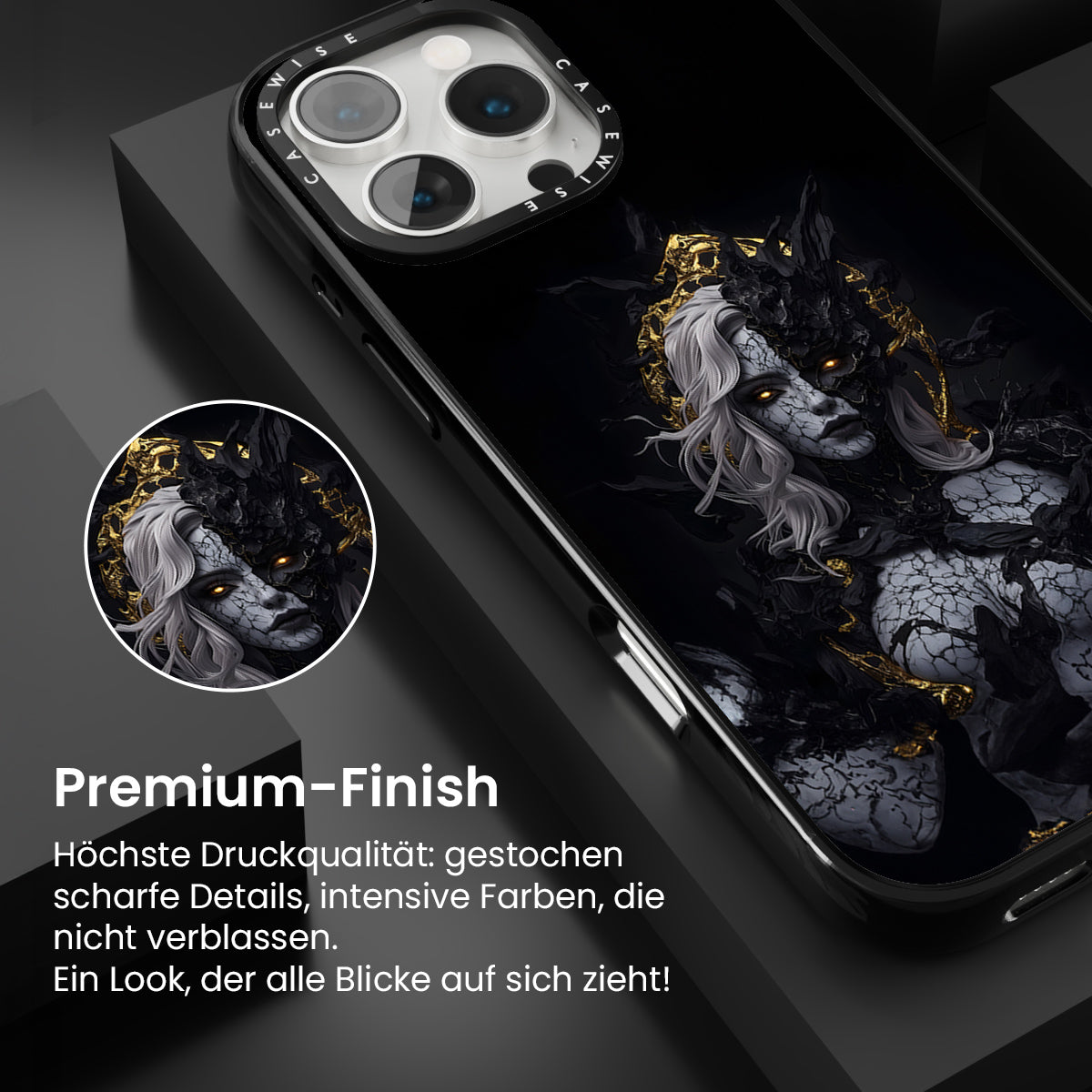 CASEWISE CASEWISE

Premium-Finish

Höchste Druckqualität: gestochen scharfe Details, intensive Farben, die nicht verblassen.
Ein Look, der alle Blicke auf sich zieht!