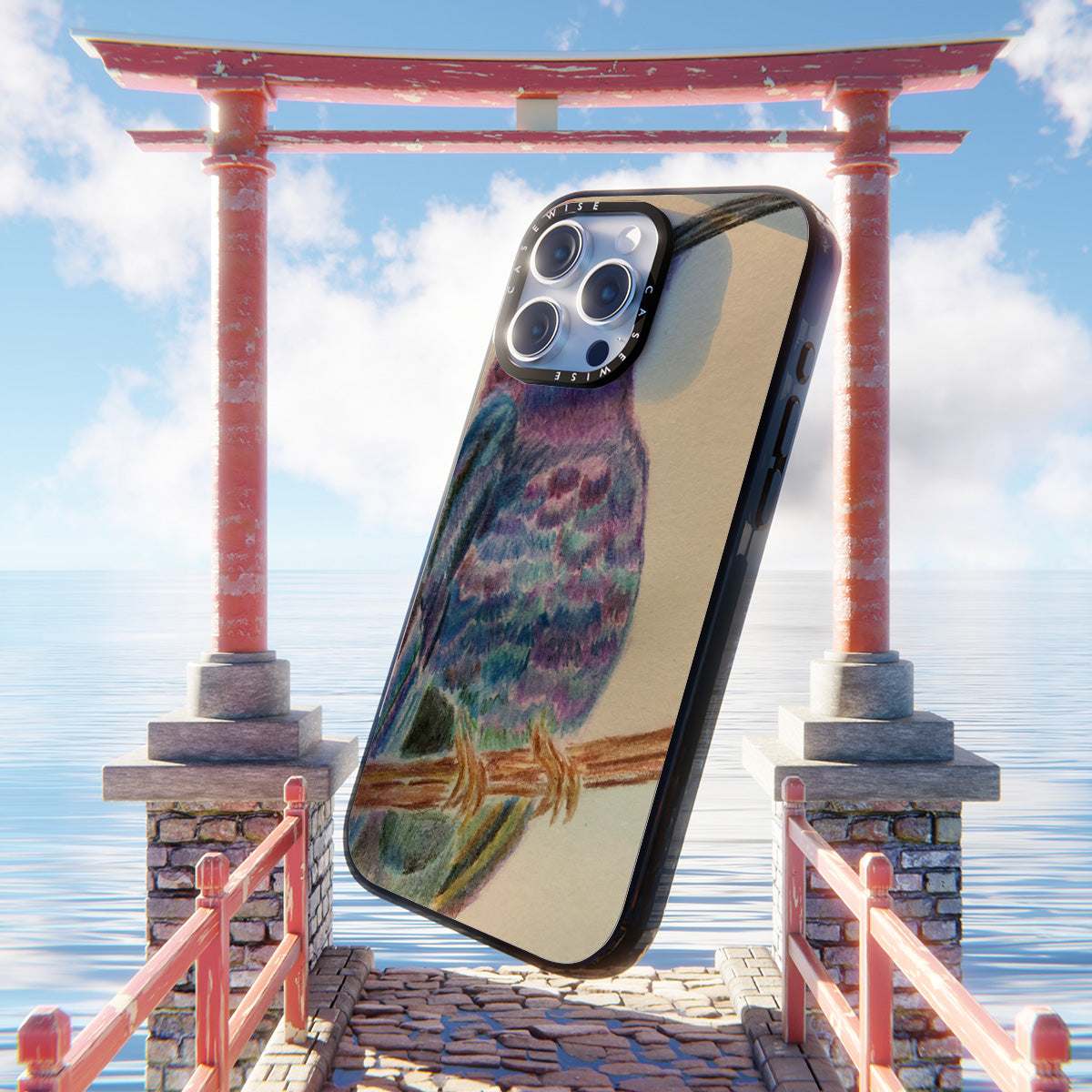 CASEWISE CASEWISE