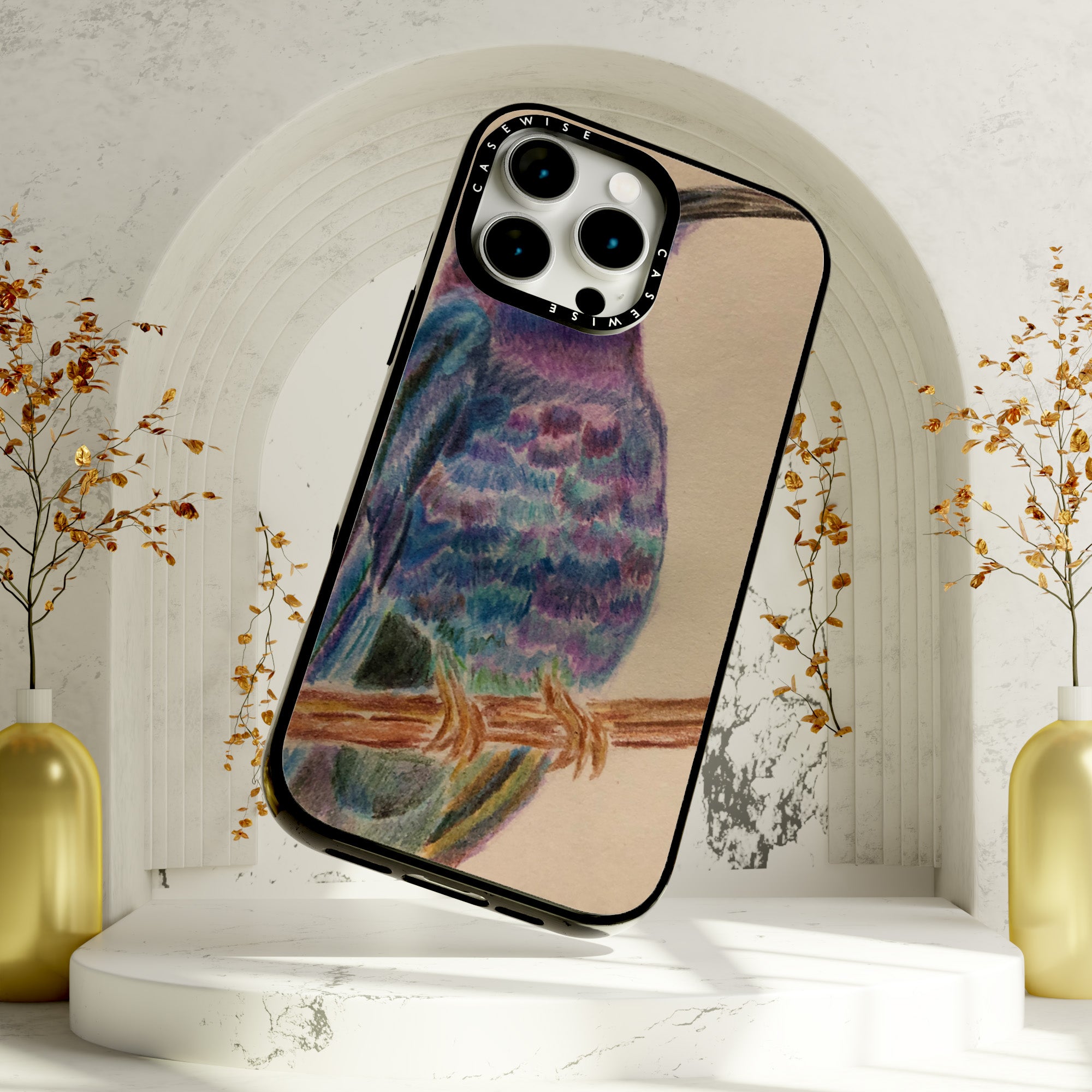 CASEWISE
CASEWISE