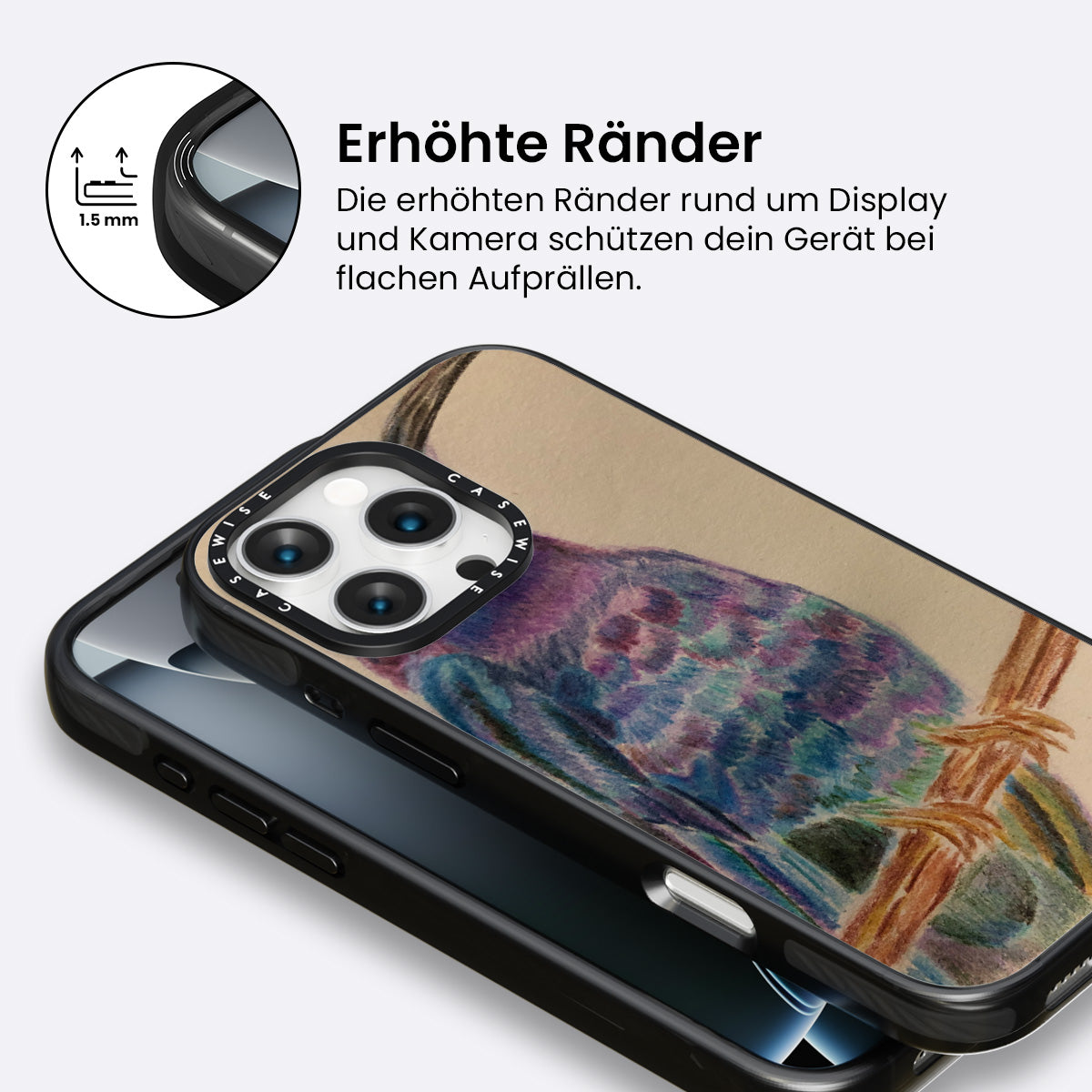 1.5 mm

Erhöhte Ränder

Die erhöhten Ränder rund um Display und Kamera schützen dein Gerät bei flachen Aufprällen.

CASEWISE CASEWISE