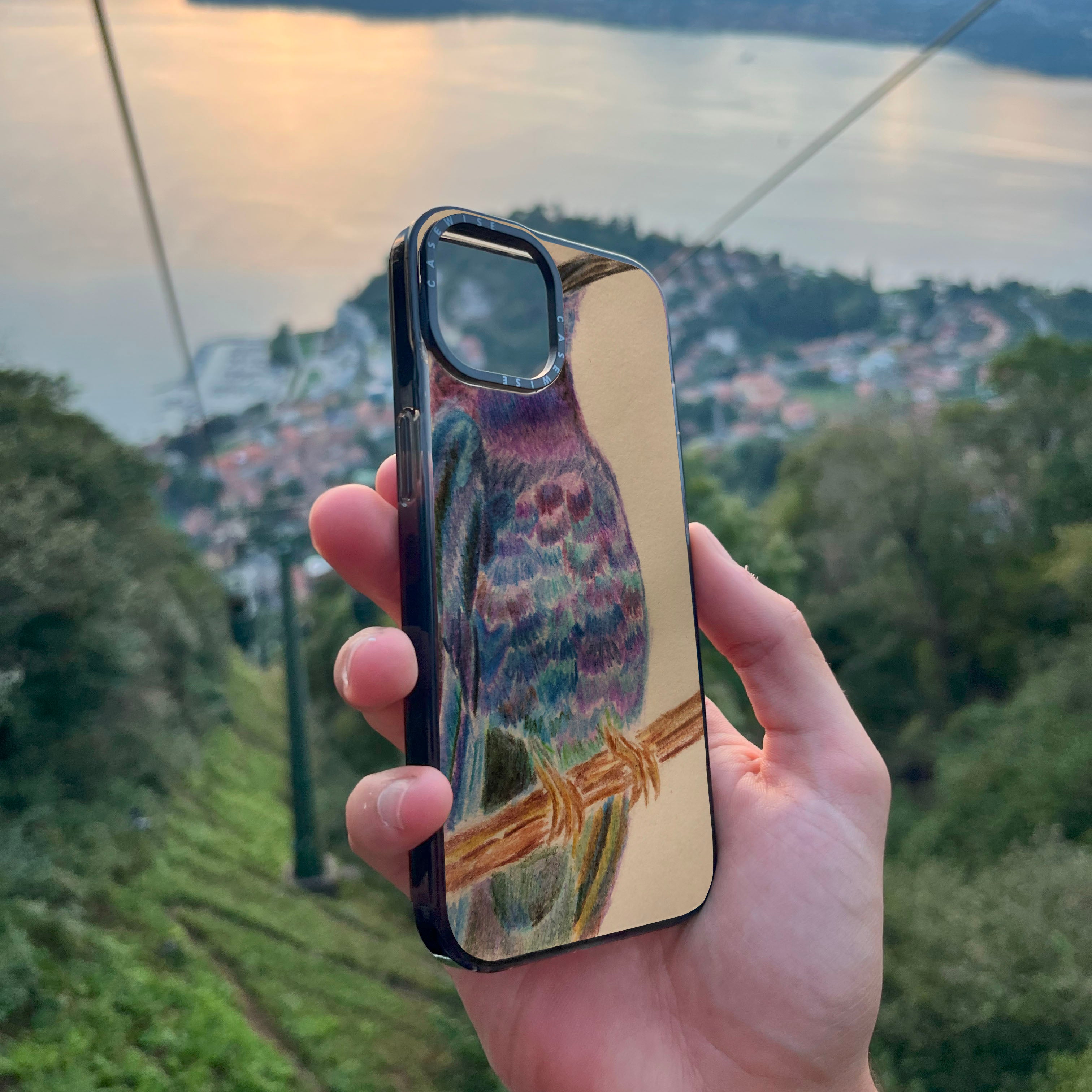 CASEWISE CASEWISE