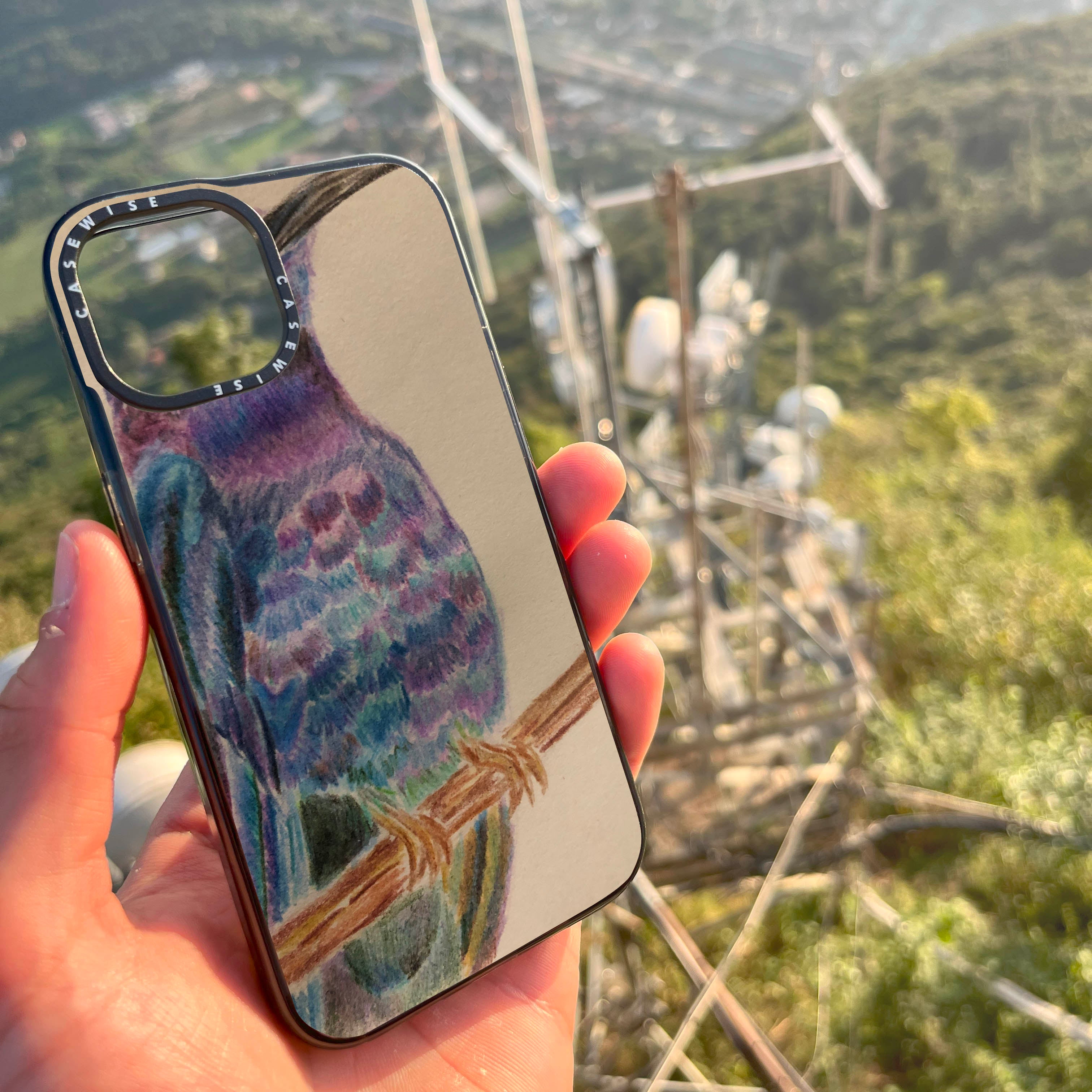 CASEWISE CASEWISE