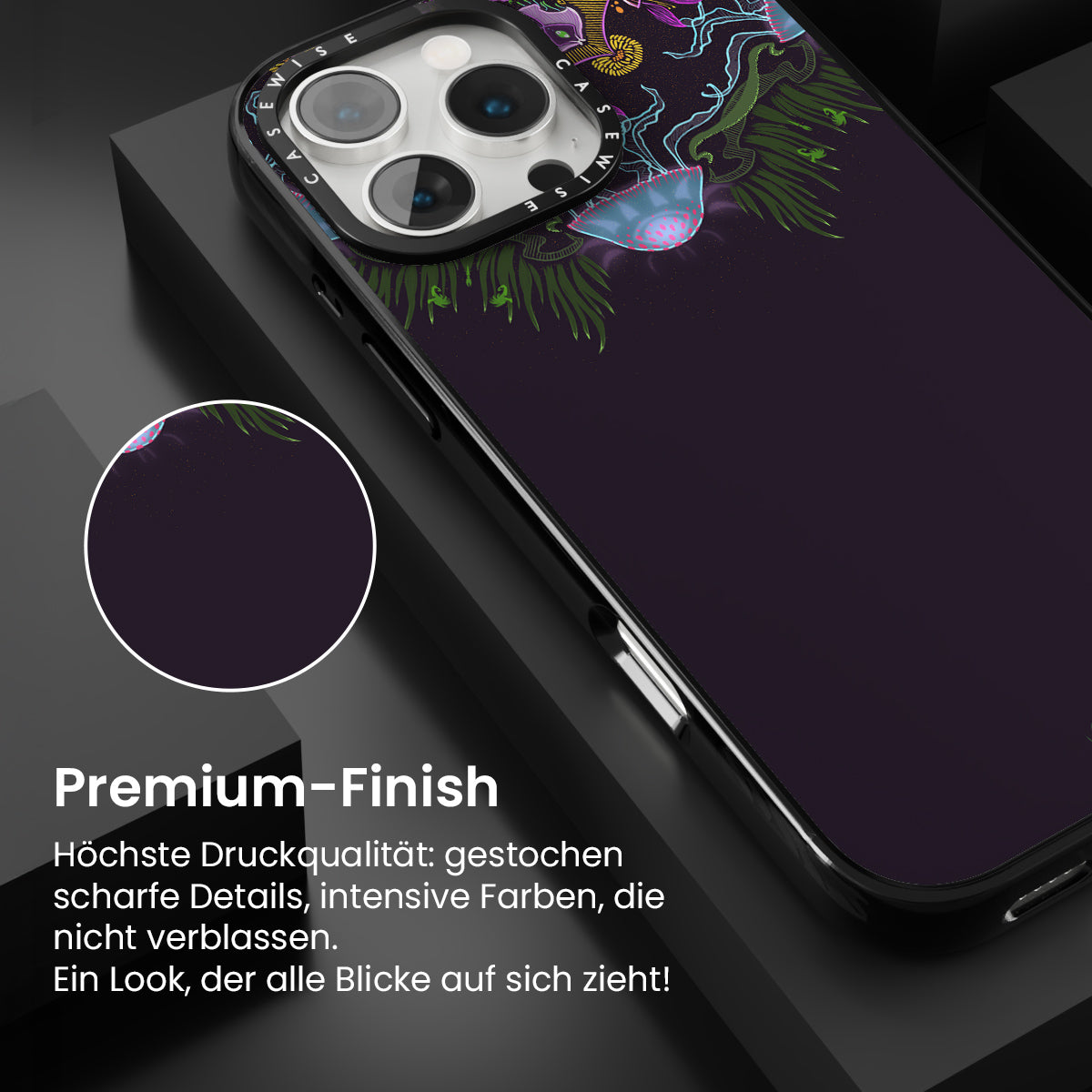 CASEWISE CASEWISE

Premium-Finish

Höchste Druckqualität: gestochen scharfe Details, intensive Farben, die nicht verblassen.
Ein Look, der alle Blicke auf sich zieht!