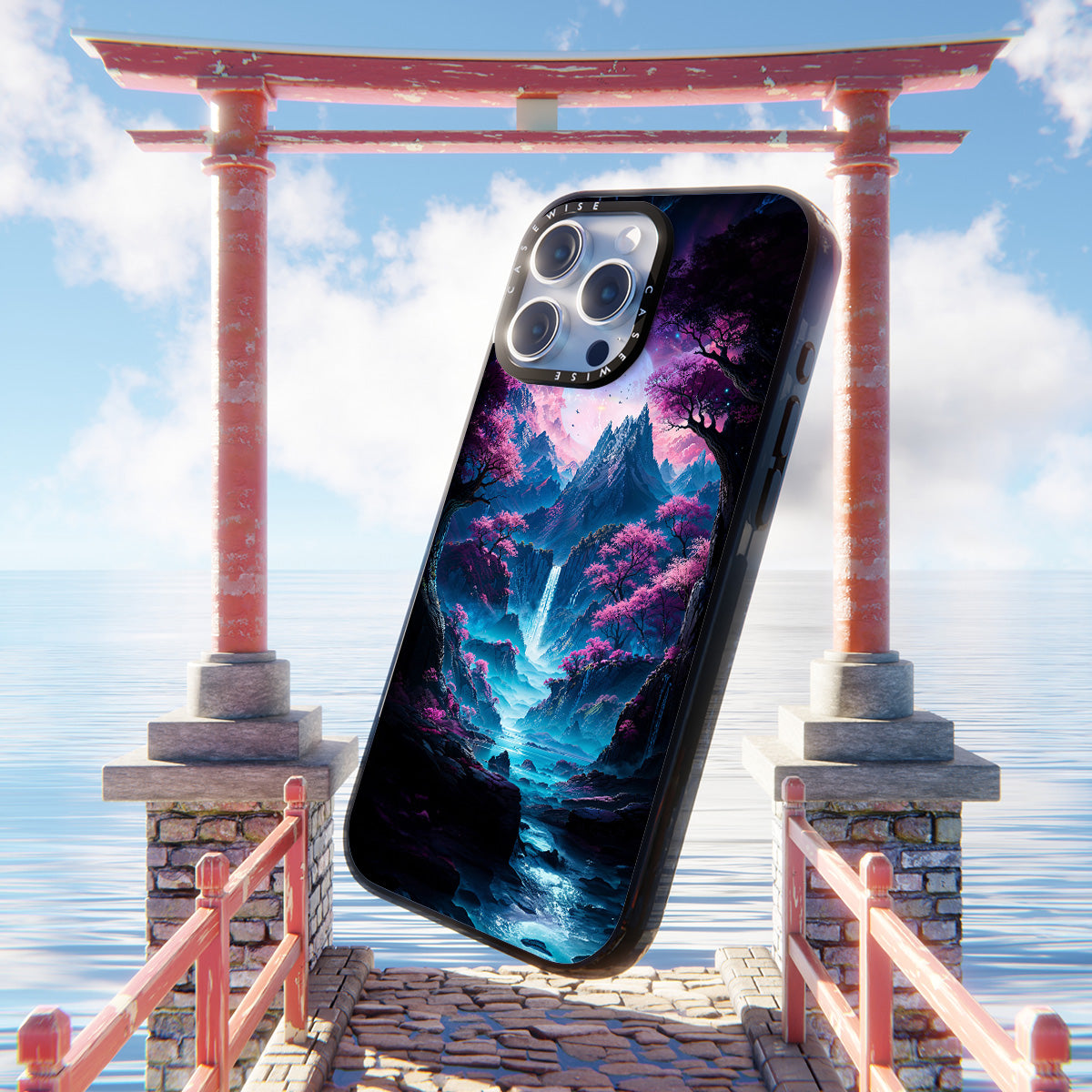 CASEWISE CASEWISE