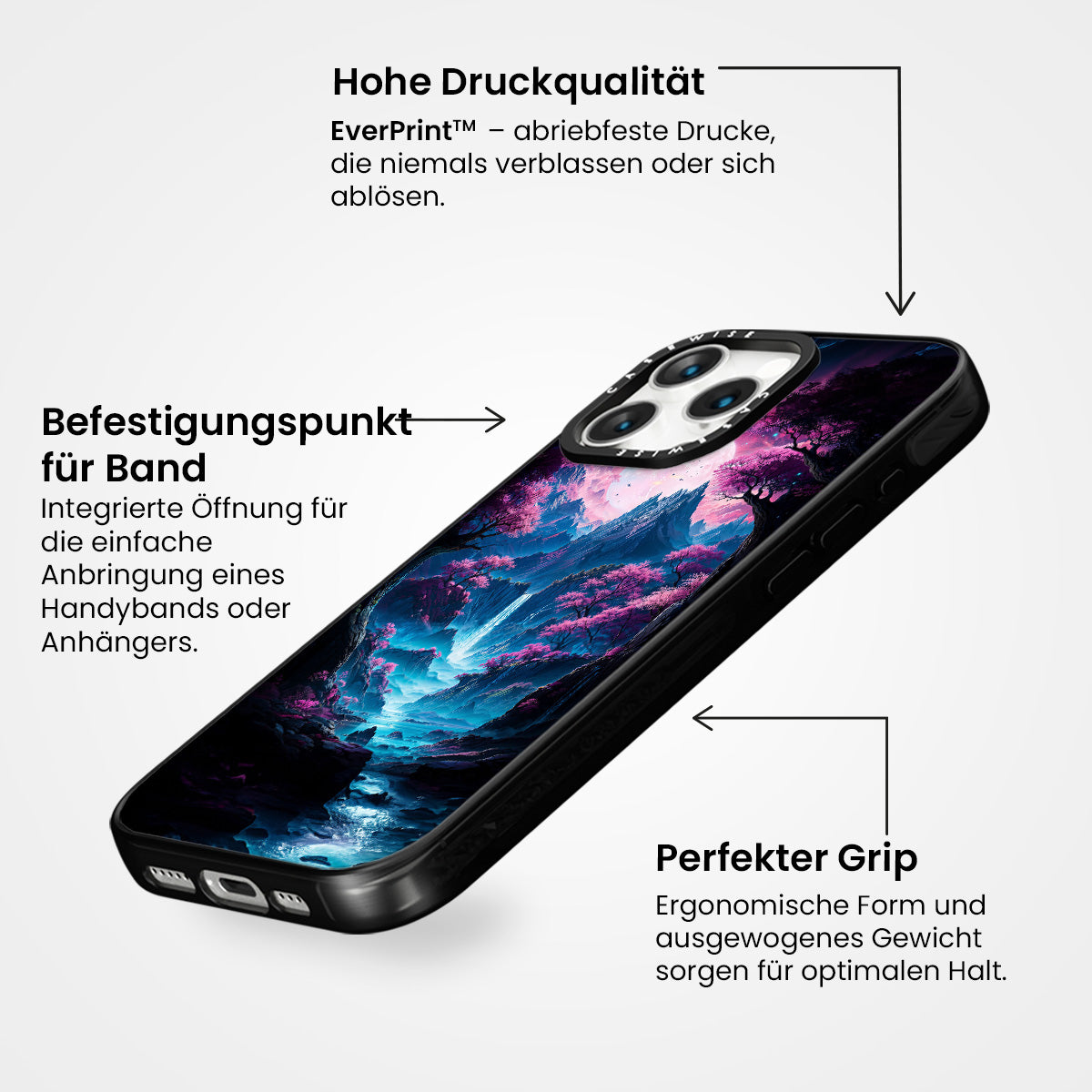 Hohe Druckqualität

EverPrint™ – abriebfeste Drucke, die niemals verblassen oder sich ablösen.

Befestigungspunkt für Band

Integrierte Öffnung für die einfache Anbringung eines Handybands oder Anhängers.

CASEWISE

CASEWISE

Perfekter Grip

Ergonomische Form und ausgewogenes Gewicht sorgen für optimalen Halt.