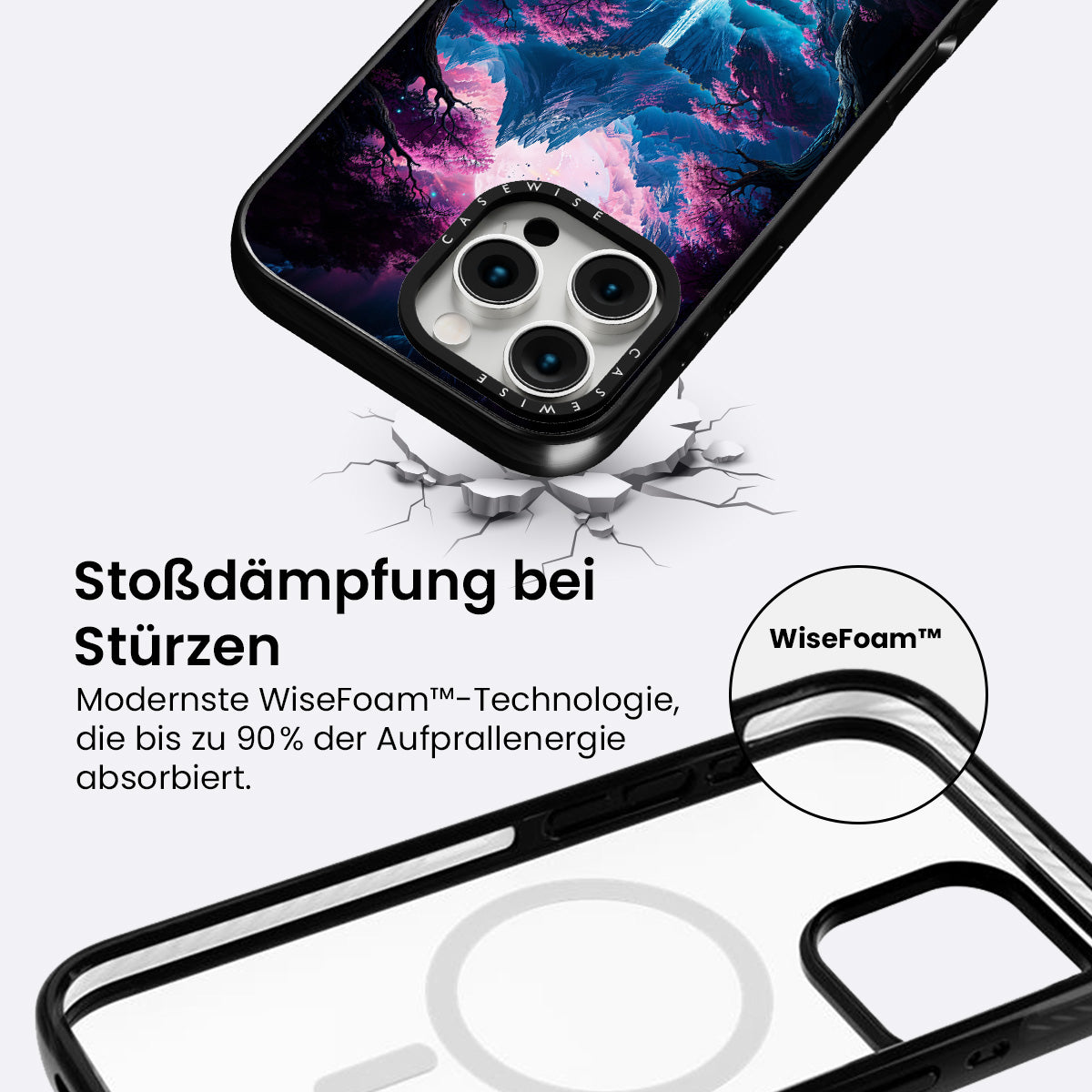 CASEWISE

CASEWISE

Stoßdämpfung bei Stürzen

Modernste WiseFoam™-Technologie, die bis zu 90% der Aufprallenergie absorbiert.

WiseFoam™