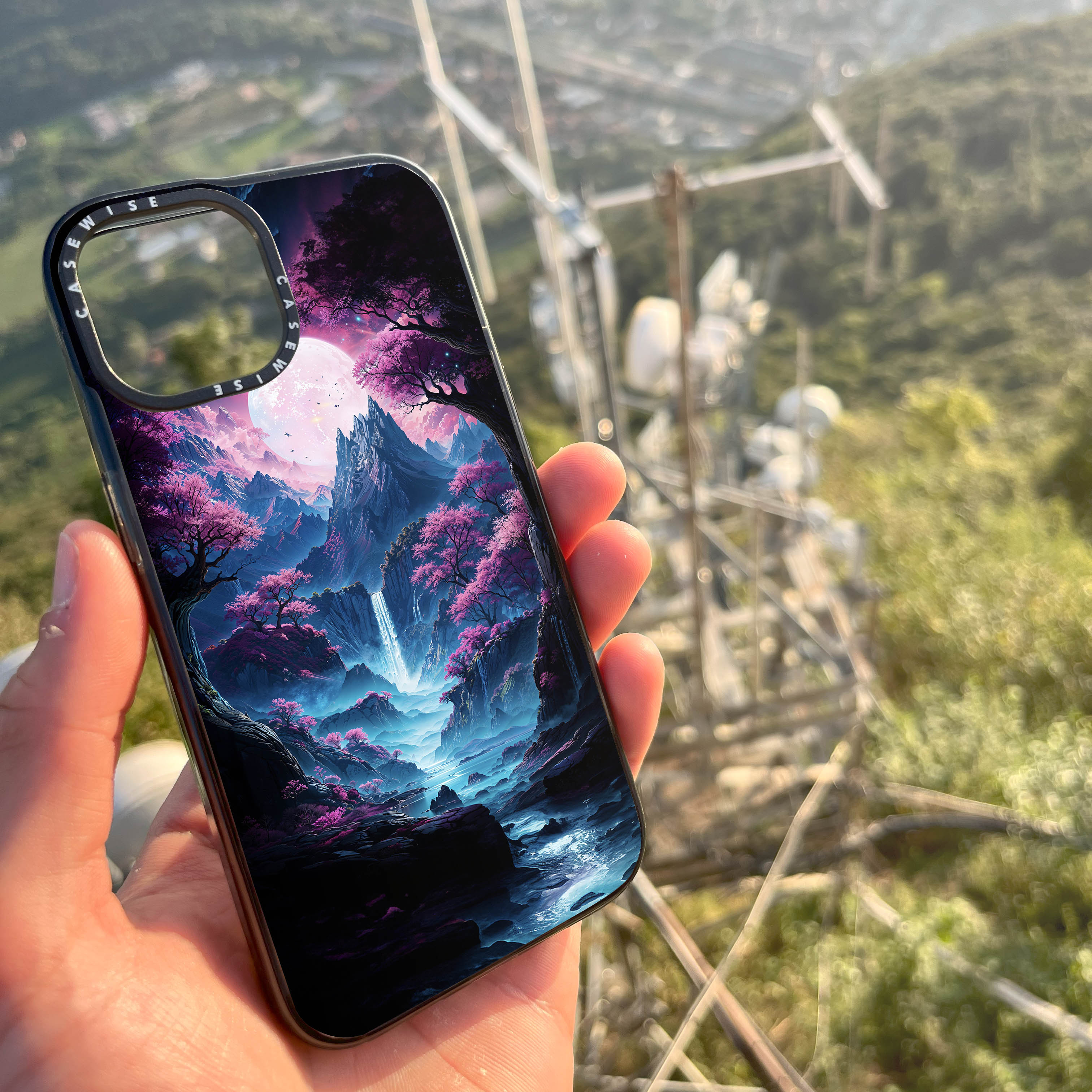 CASEWISE CASEWISE