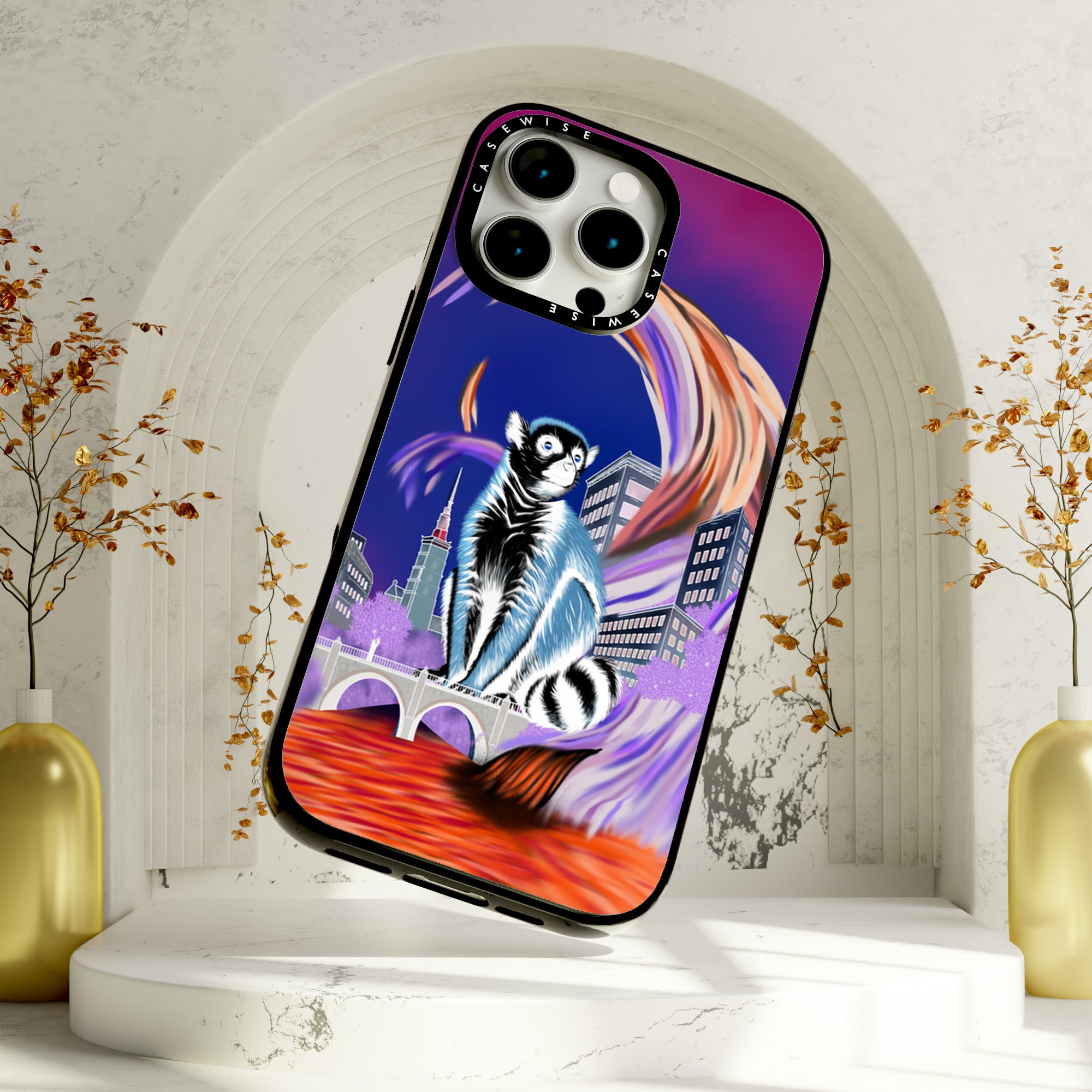 CASEWISE

CASEWISE