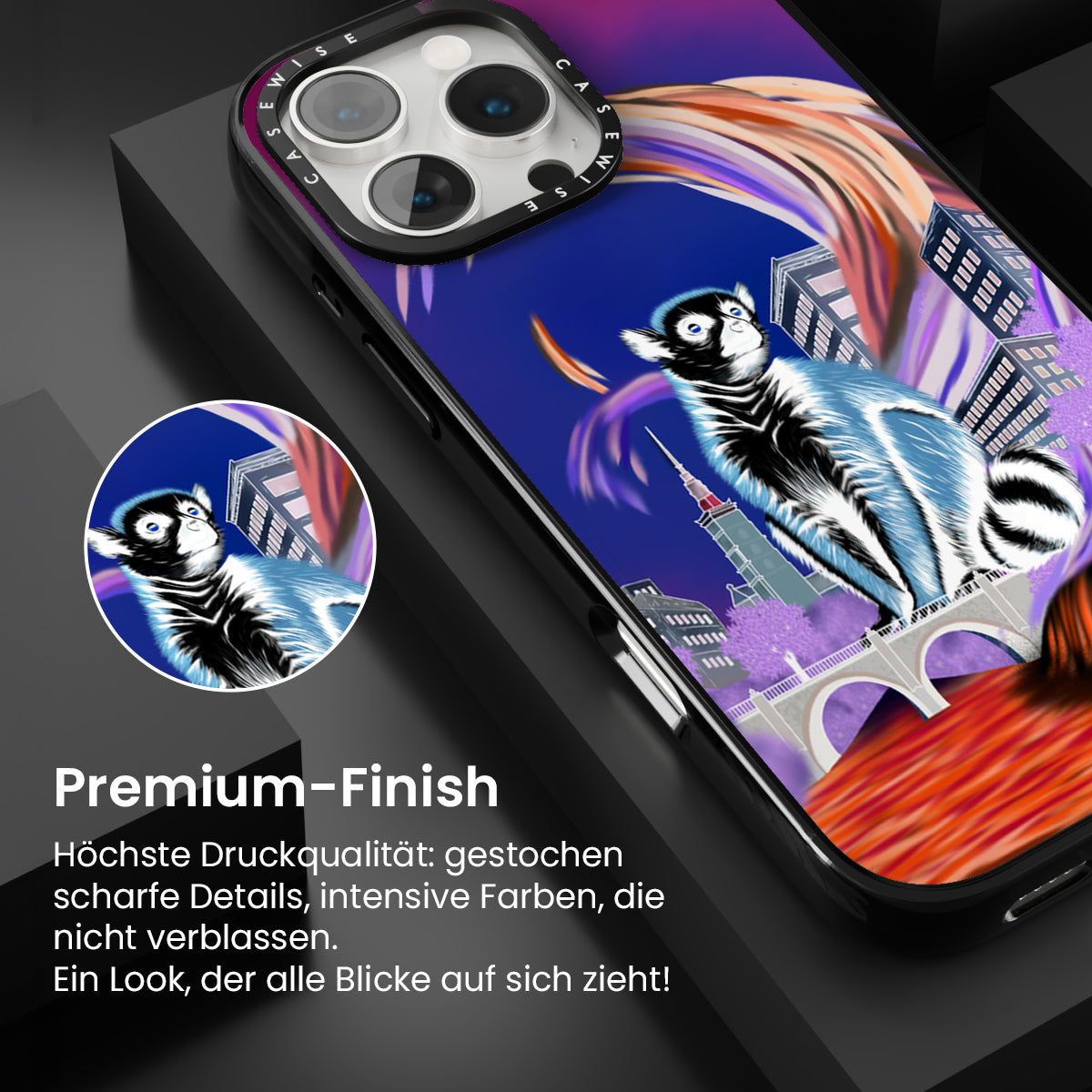 CASEWISE CASEWISE

Premium-Finish

Höchste Druckqualität: gestochen scharfe Details, intensive Farben, die nicht verblassen.
Ein Look, der alle Blicke auf sich zieht!