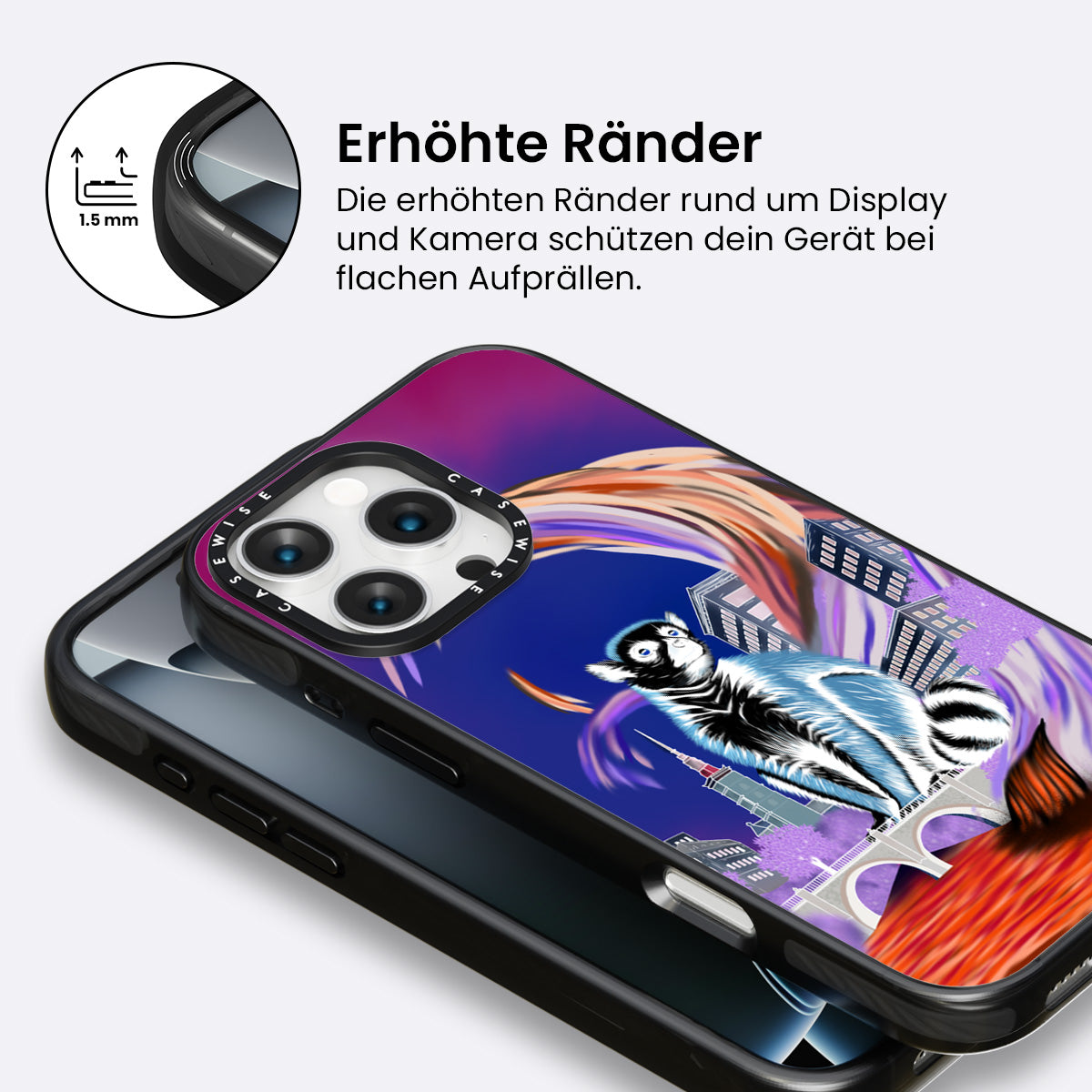 1.5 mm

Erhöhte Ränder

Die erhöhten Ränder rund um Display und Kamera schützen dein Gerät bei flachen Aufprällen.

CASEWISE CASEWISE