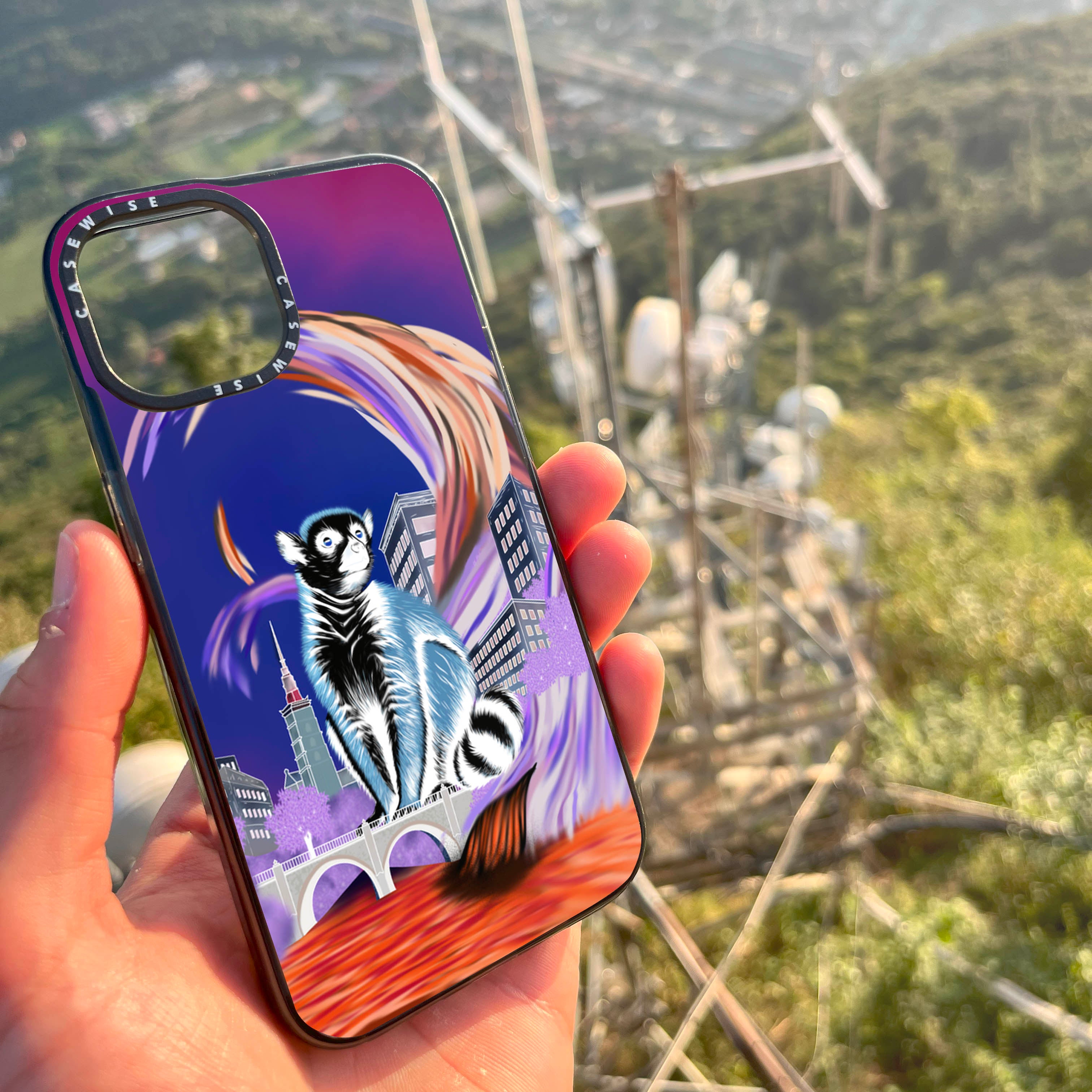 CASEWISE CASEWISE