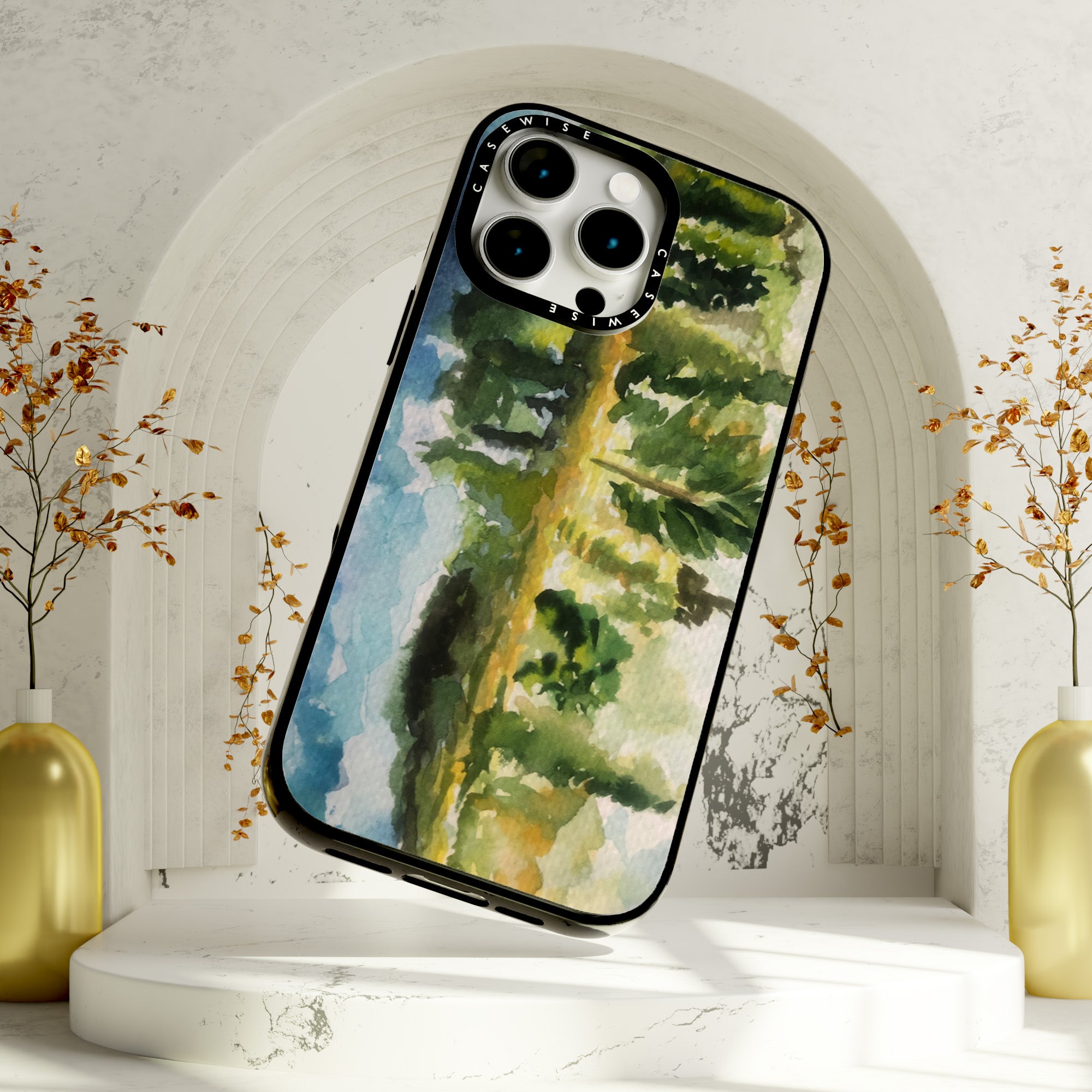 CASEWISE CASEWISE