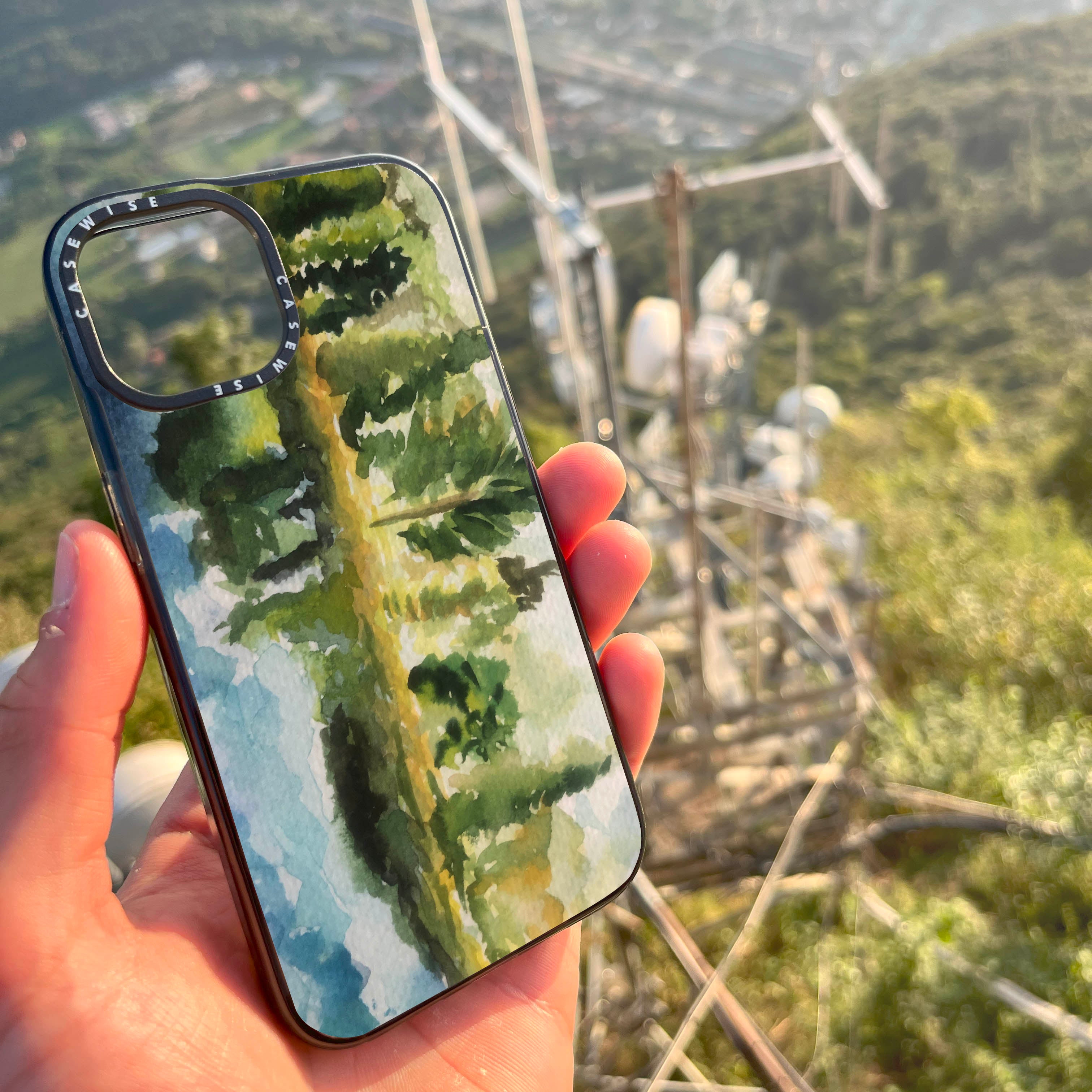 CASEWISE CASEWISE