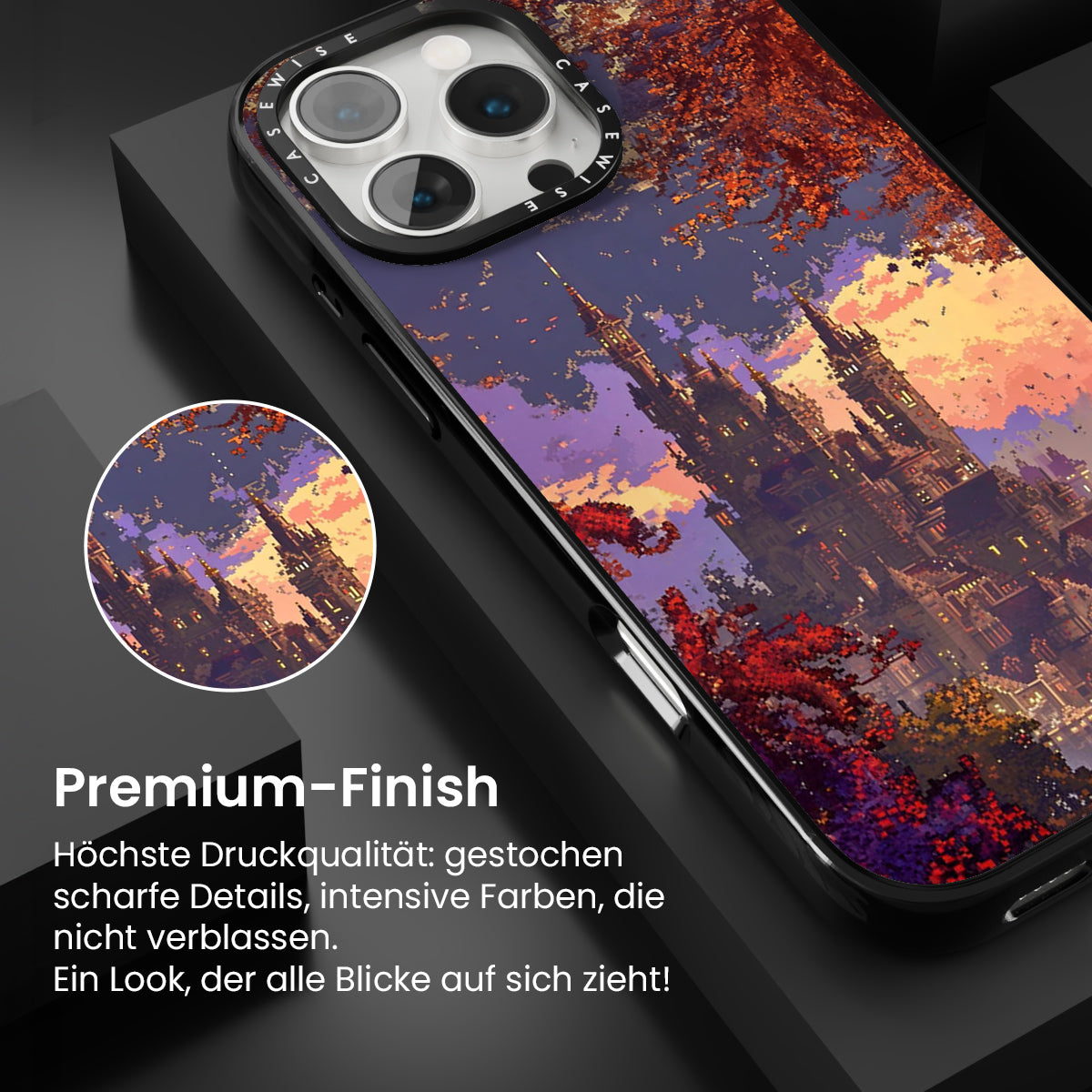 CASEWISE CASEWISE

Premium-Finish

Höchste Druckqualität: gestochen scharfe Details, intensive Farben, die nicht verblassen.
Ein Look, der alle Blicke auf sich zieht!