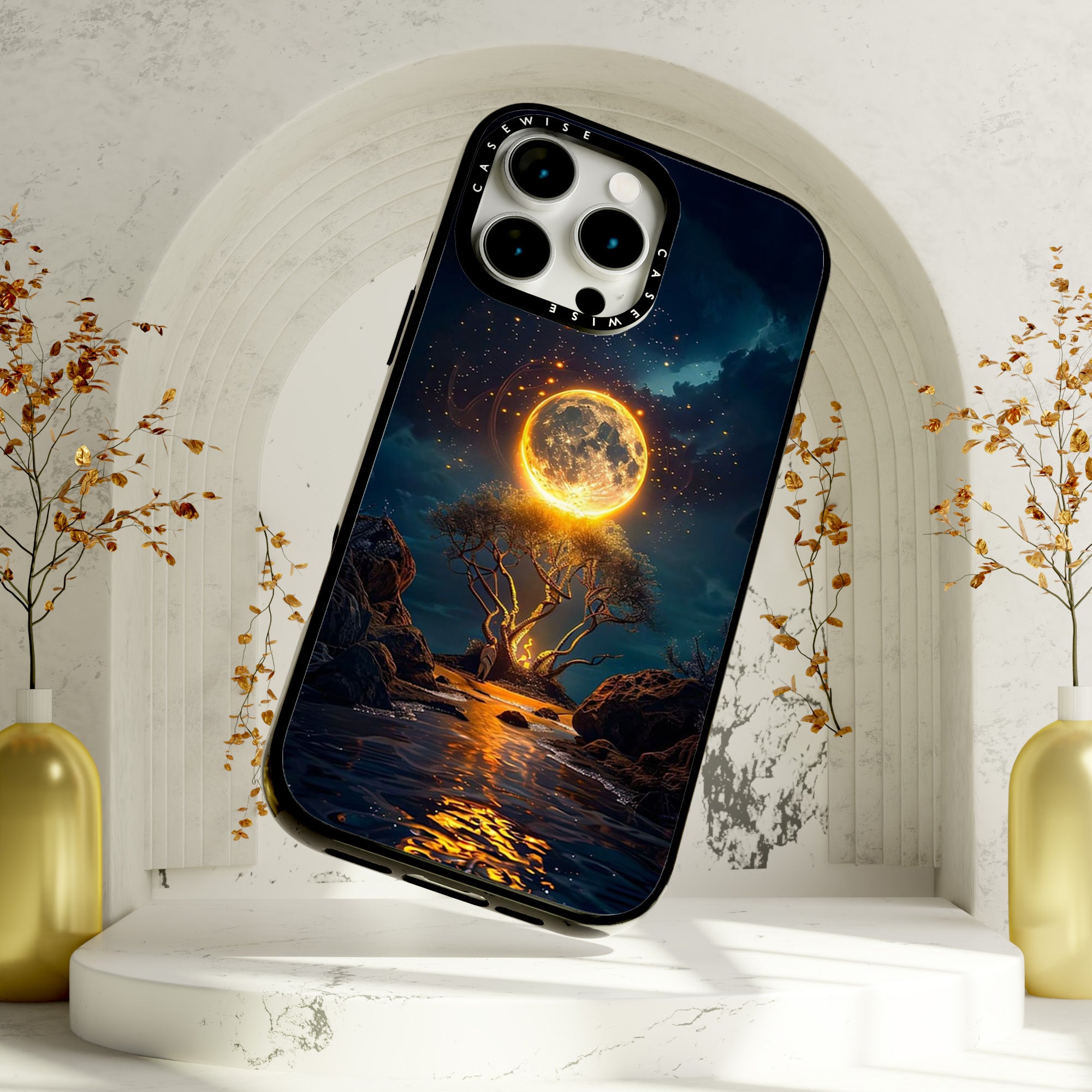 CASEWISE
CASEWISE