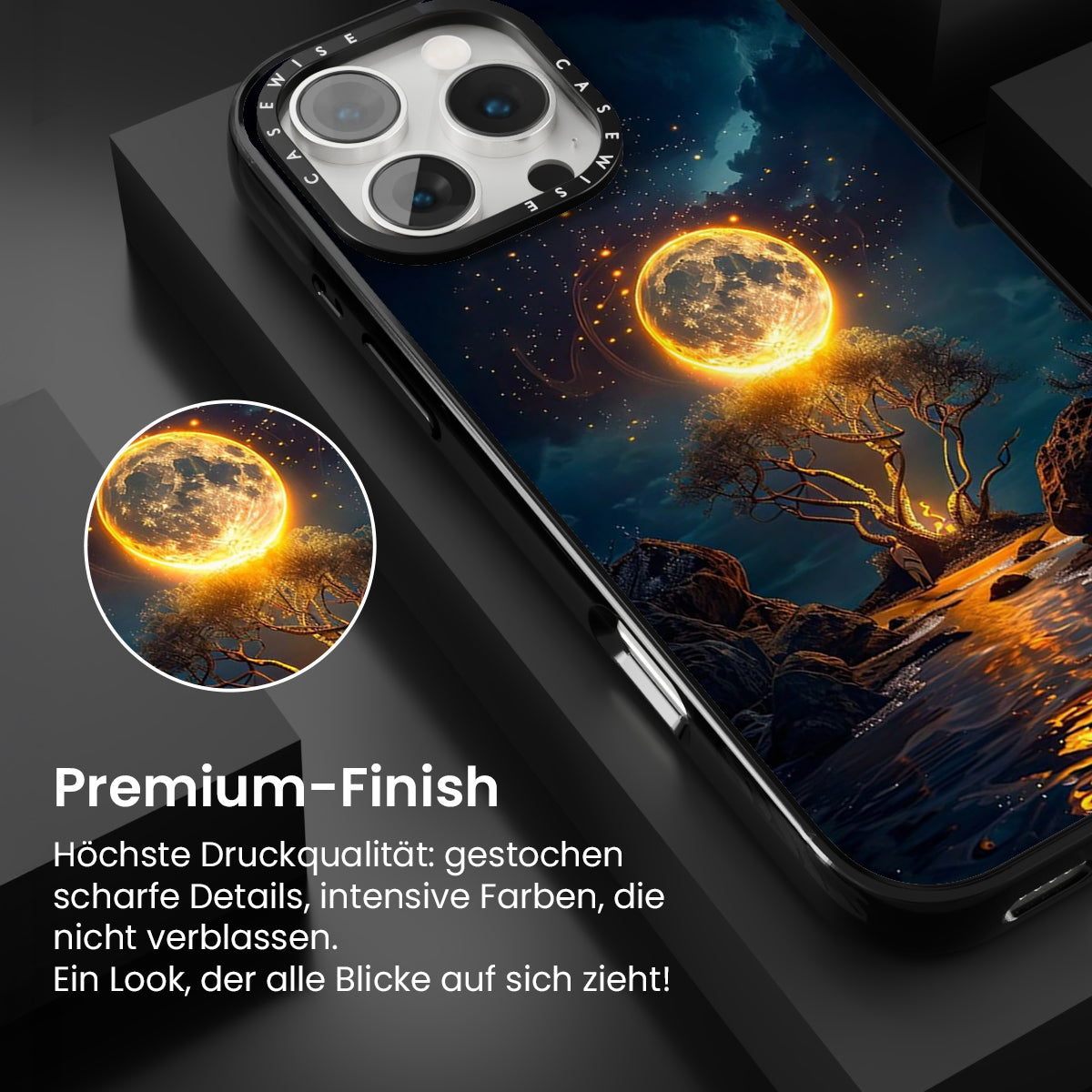 CASEWISE CASEWISE

Premium-Finish

Höchste Druckqualität: gestochen scharfe Details, intensive Farben, die nicht verblassen.
Ein Look, der alle Blicke auf sich zieht!