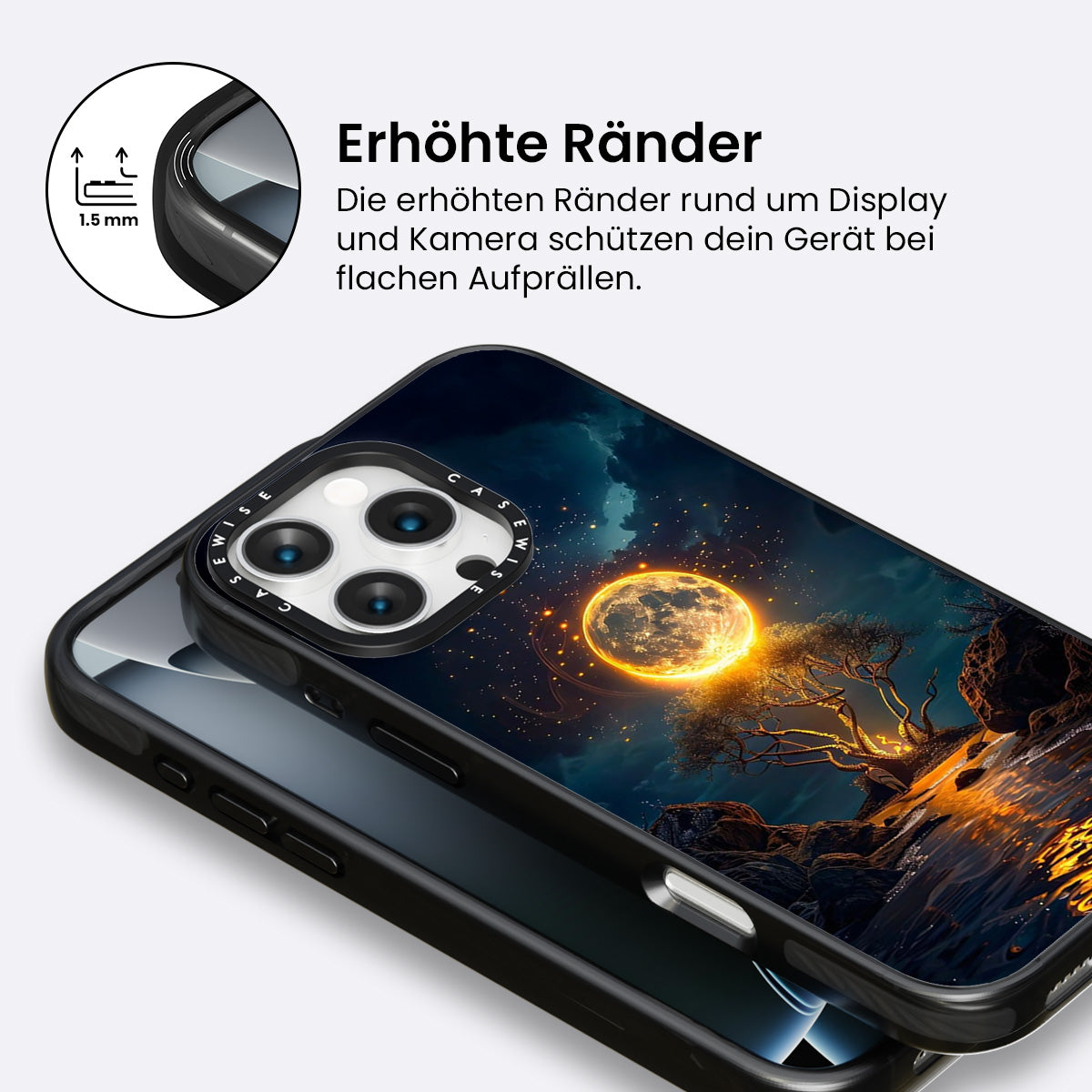 1.5 mm

Erhöhte Ränder

Die erhöhten Ränder rund um Display und Kamera schützen dein Gerät bei flachen Aufprällen.

CASEWISE CASEWISE