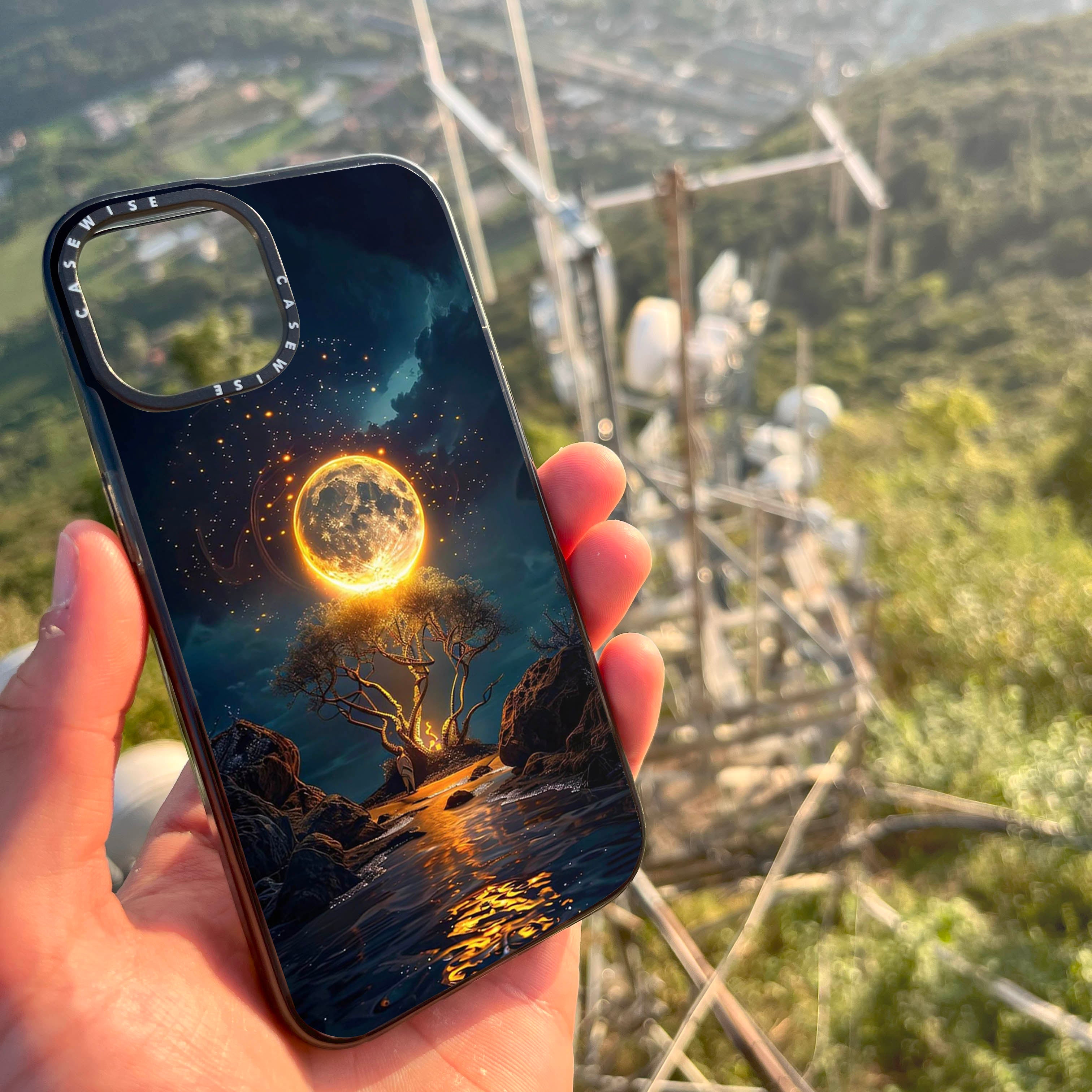 CASEWISE CASEWISE