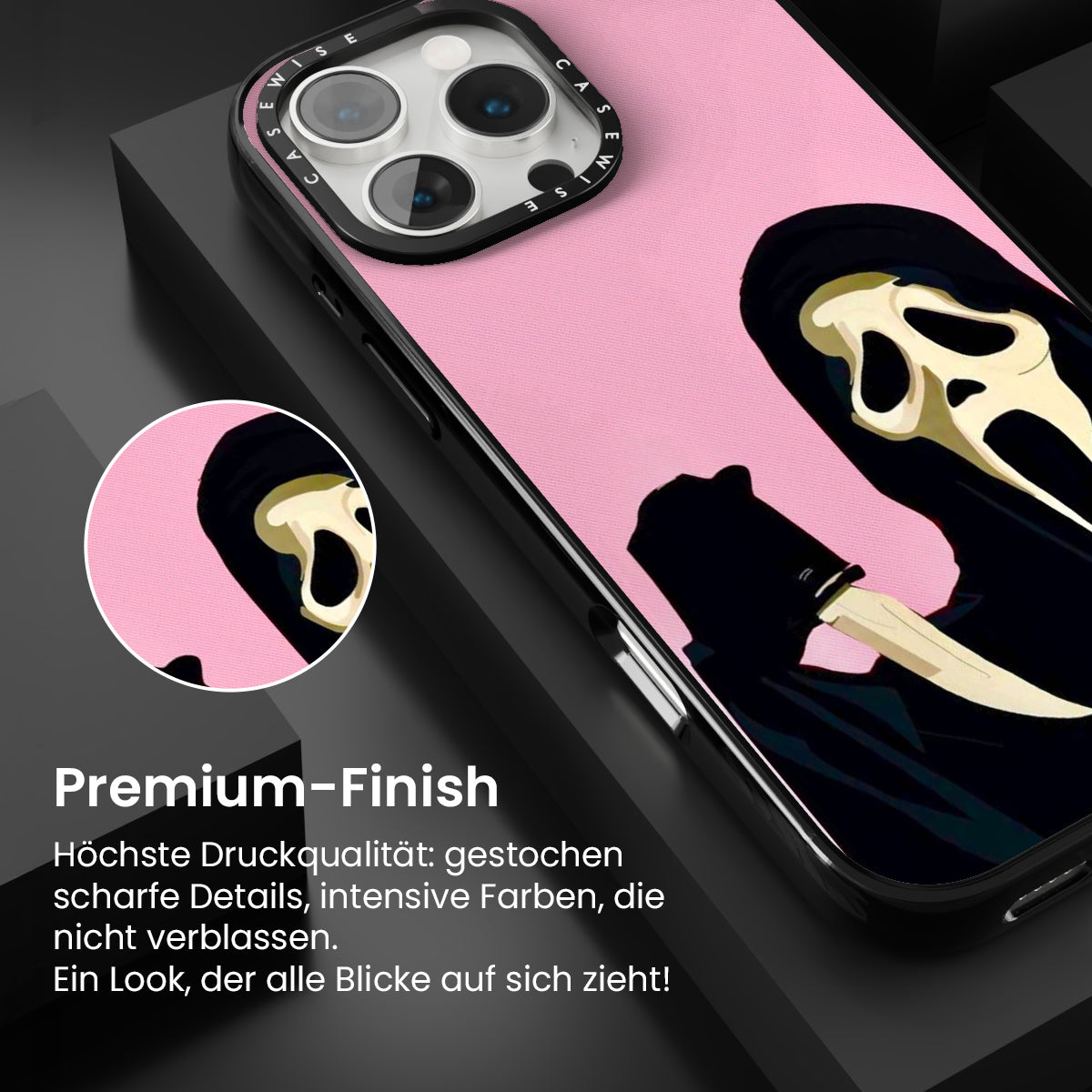 CASEWISE CASEWISE

Premium-Finish

Höchste Druckqualität: gestochen scharfe Details, intensive Farben, die nicht verblassen.
Ein Look, der alle Blicke auf sich zieht!