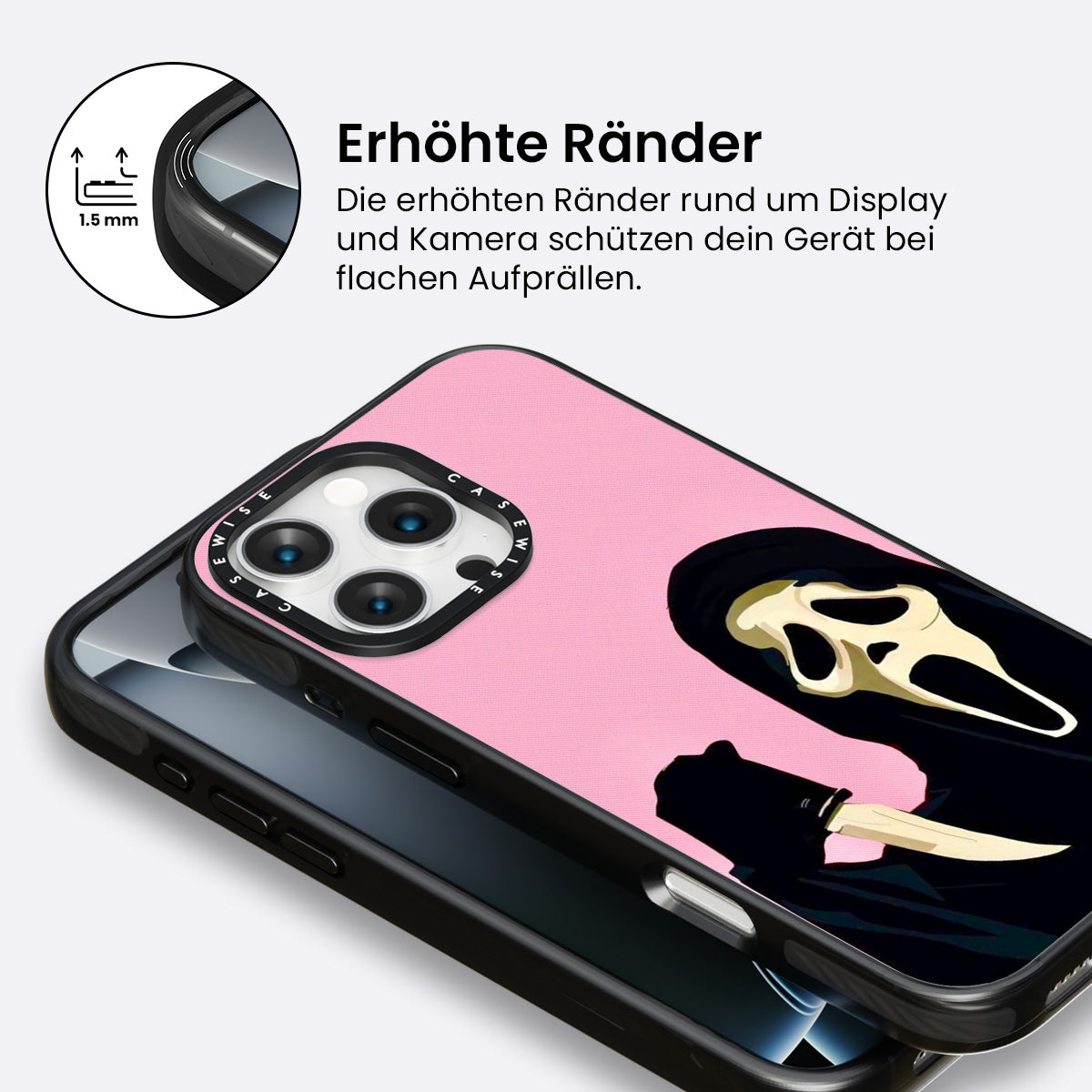 1.5 mm

Erhöhte Ränder

Die erhöhten Ränder rund um Display und Kamera schützen dein Gerät bei flachen Aufprällen.

CASEWISE CASEWISE