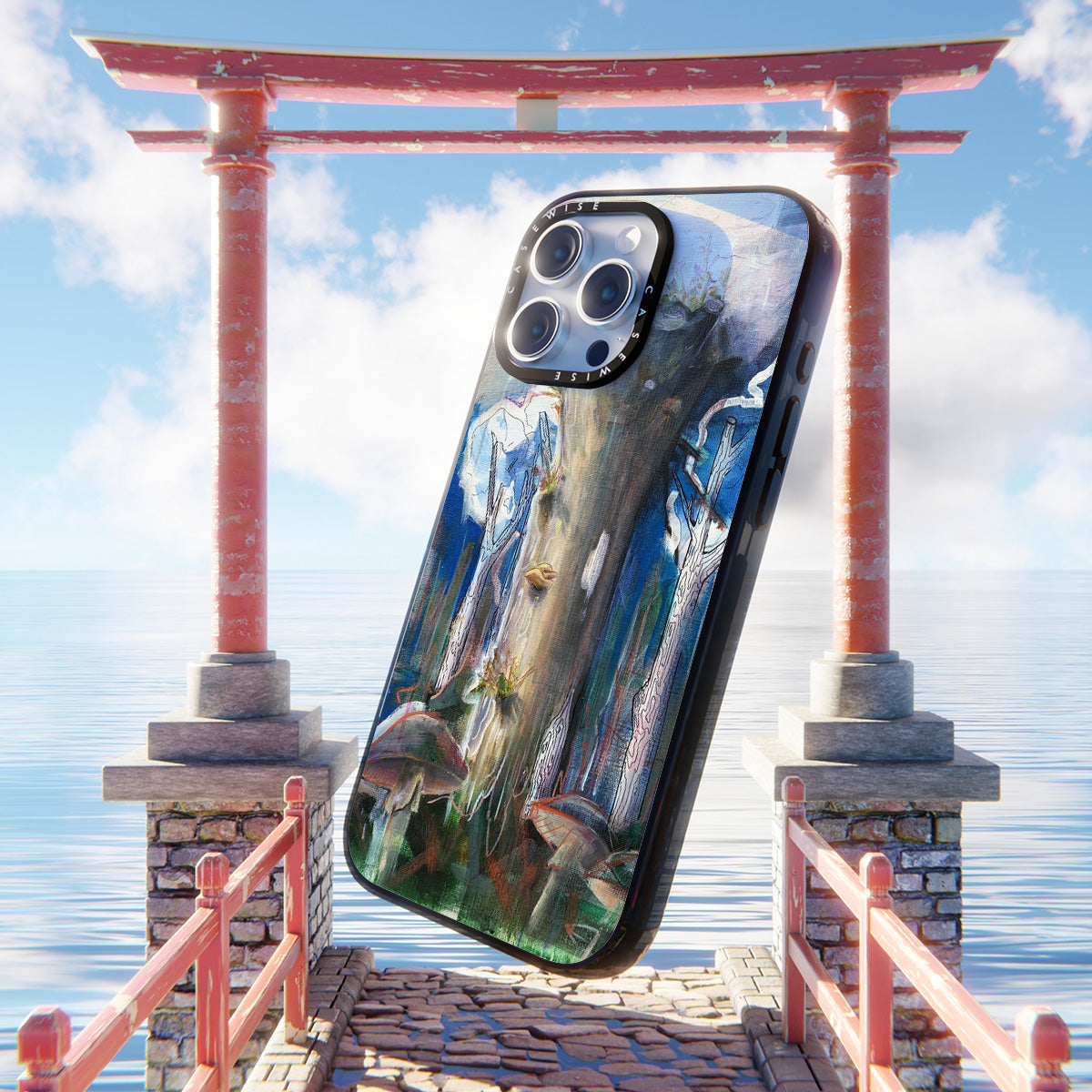 CASEWISE CASEWISE