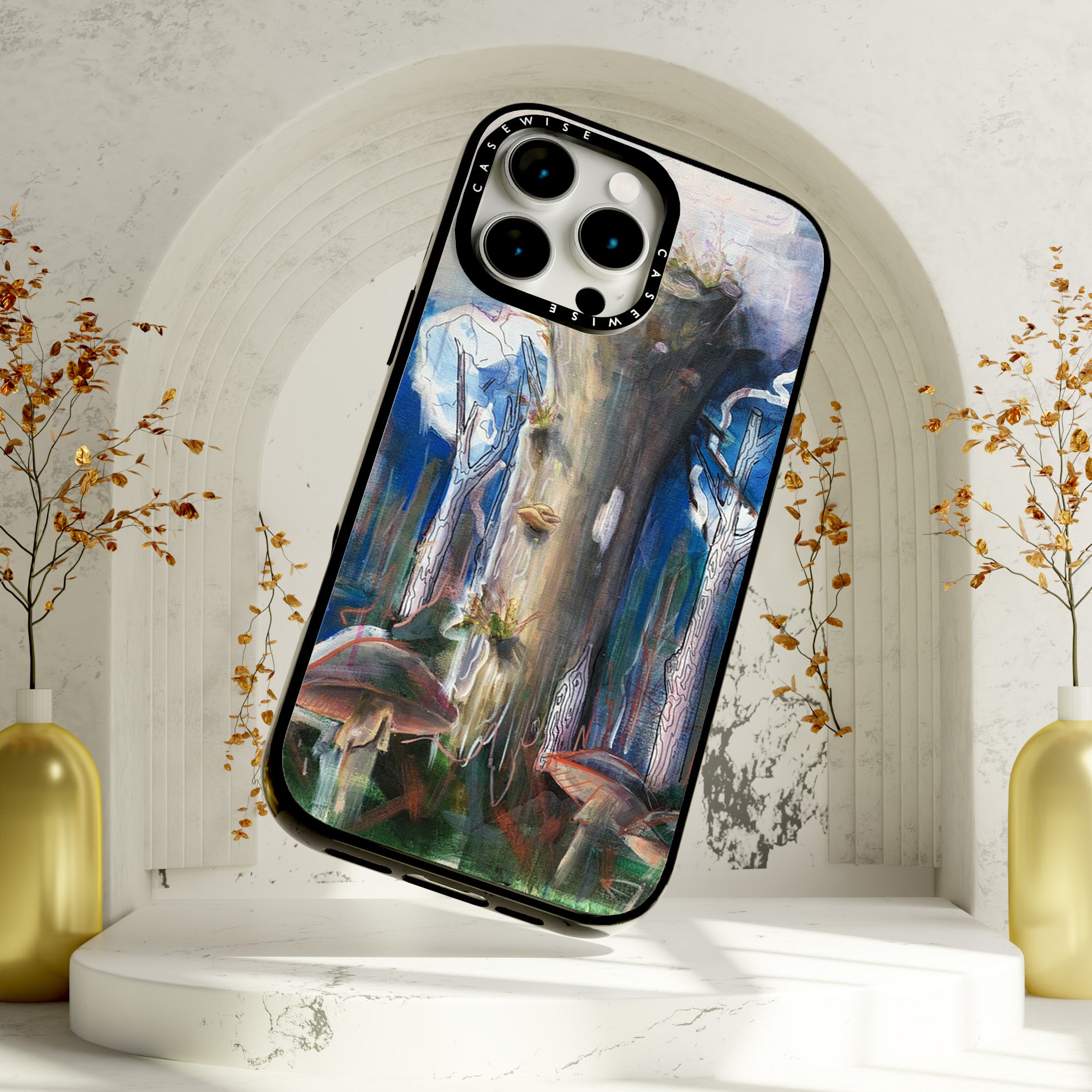 CASEWISE
CASEWISE