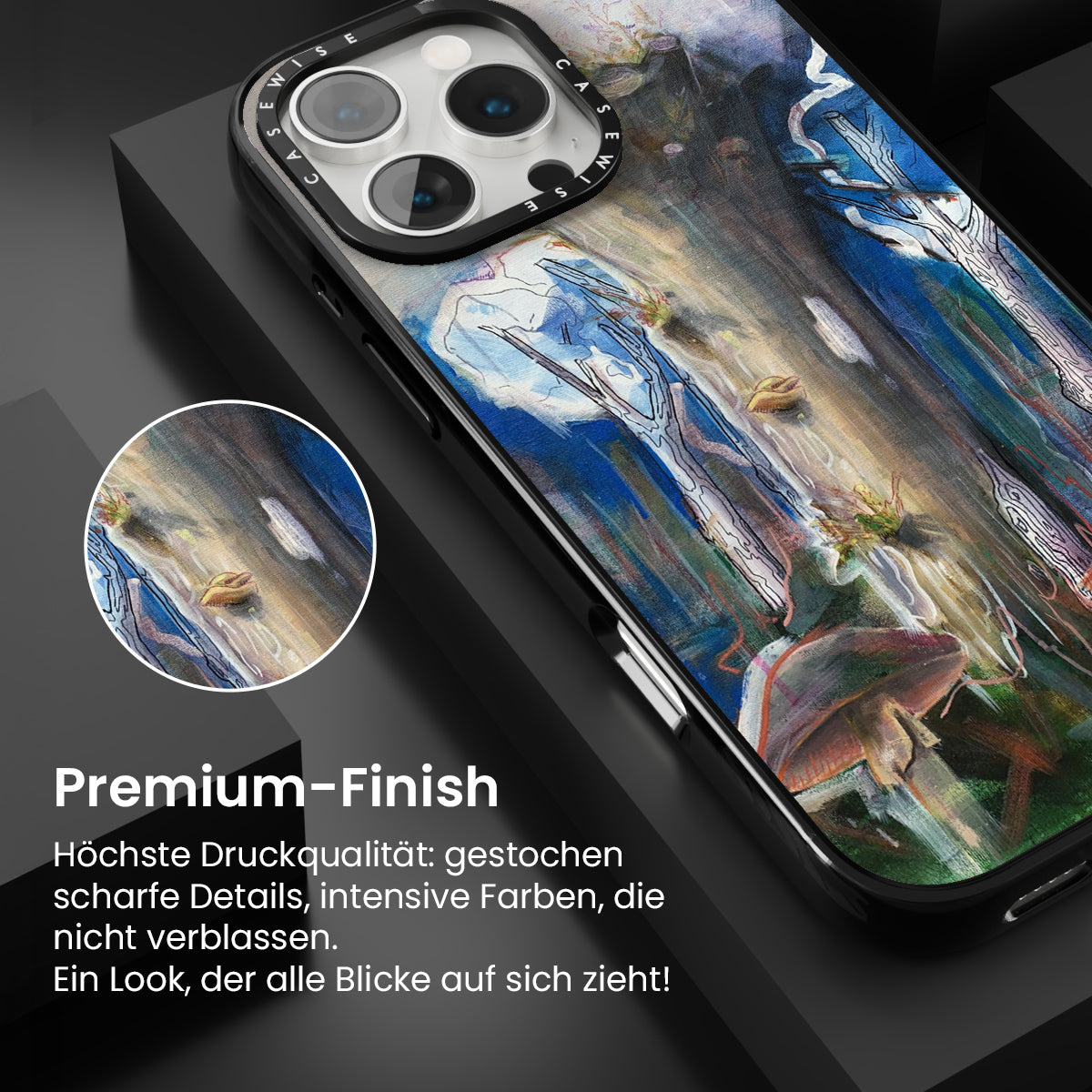 CASEWISE CASEWISE

Premium-Finish

Höchste Druckqualität: gestochen scharfe Details, intensive Farben, die nicht verblassen.
Ein Look, der alle Blicke auf sich zieht!