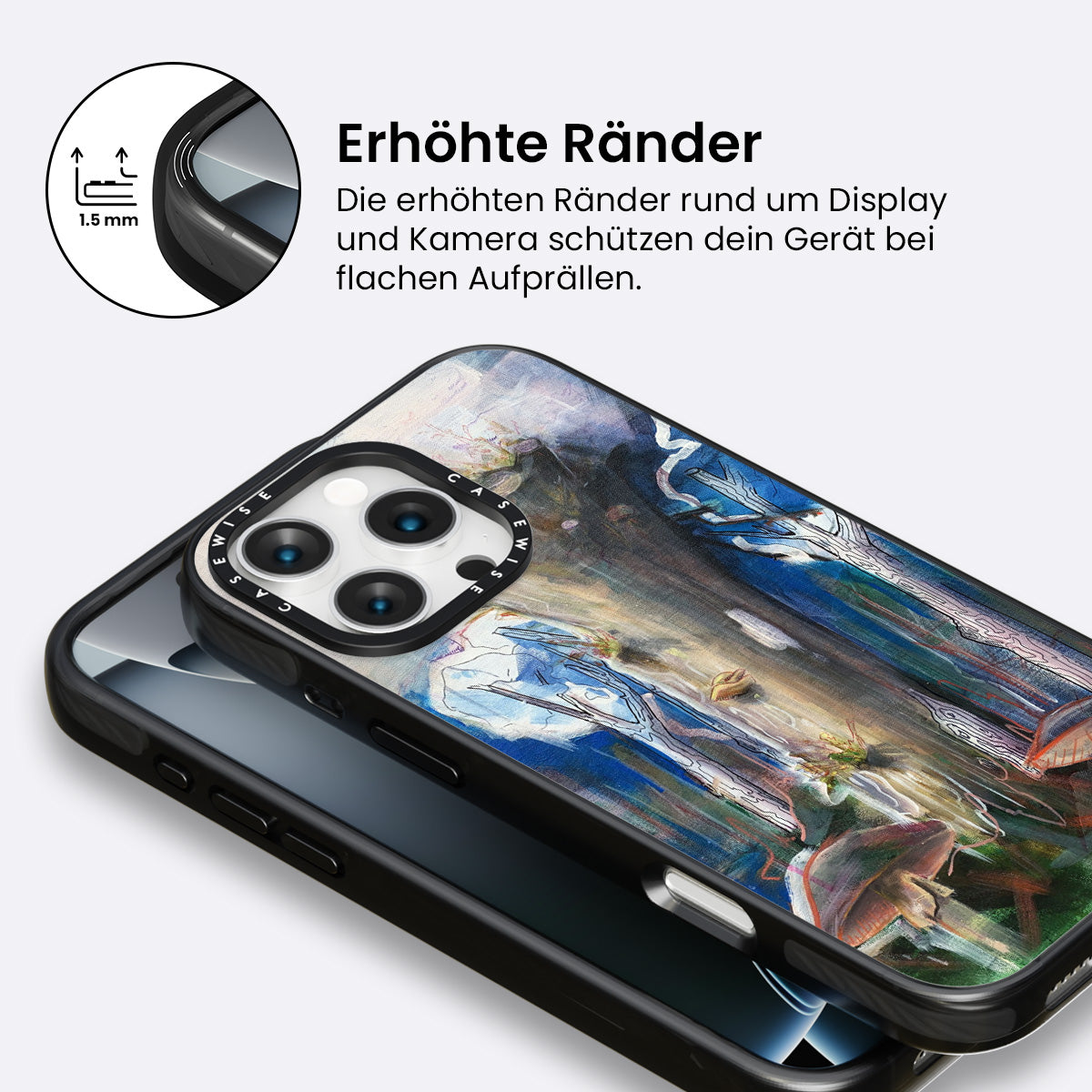 1.5 mm

Erhöhte Ränder

Die erhöhten Ränder rund um Display und Kamera schützen dein Gerät bei flachen Aufprällen.

CASEWISE CASEWISE