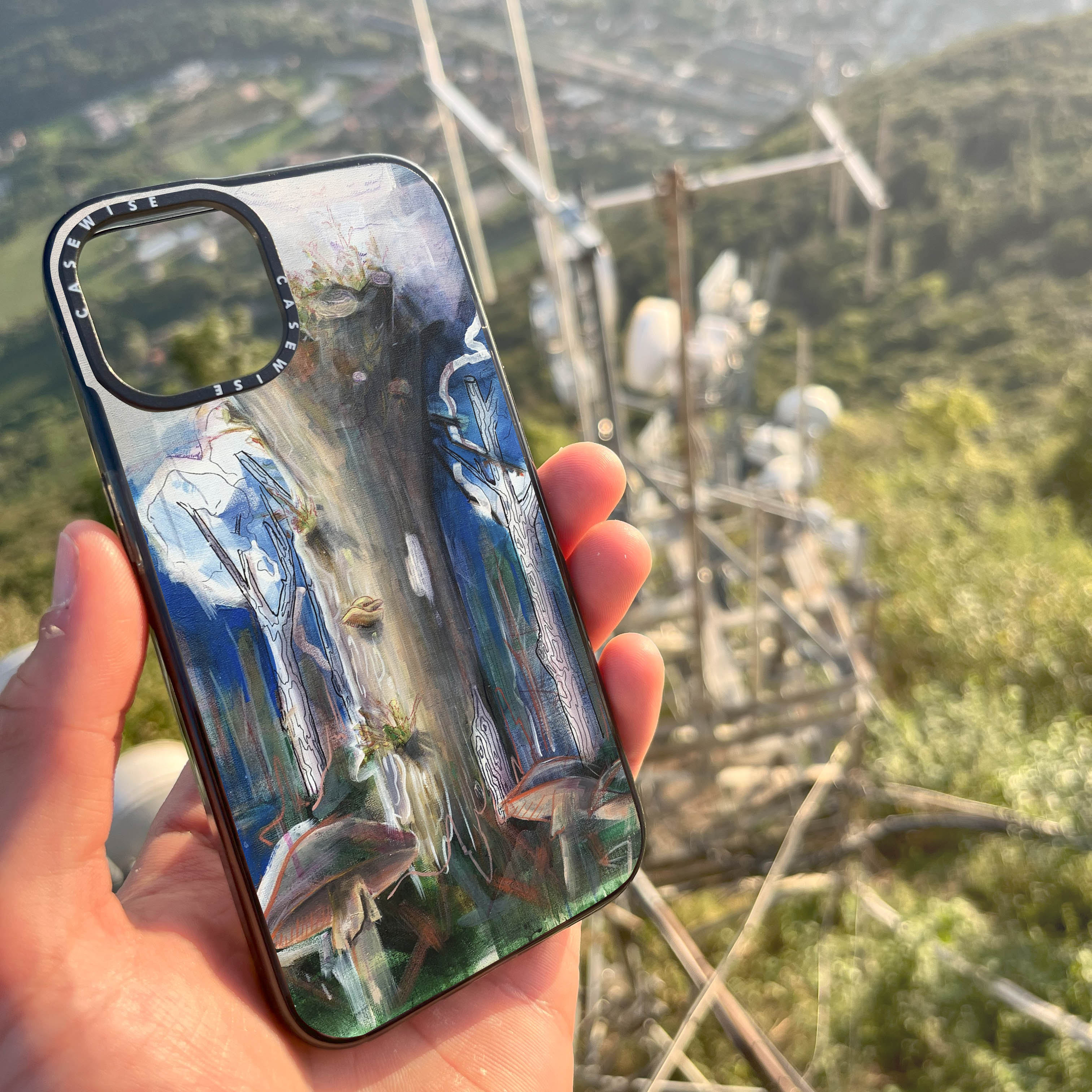 CASEWISE CASEWISE