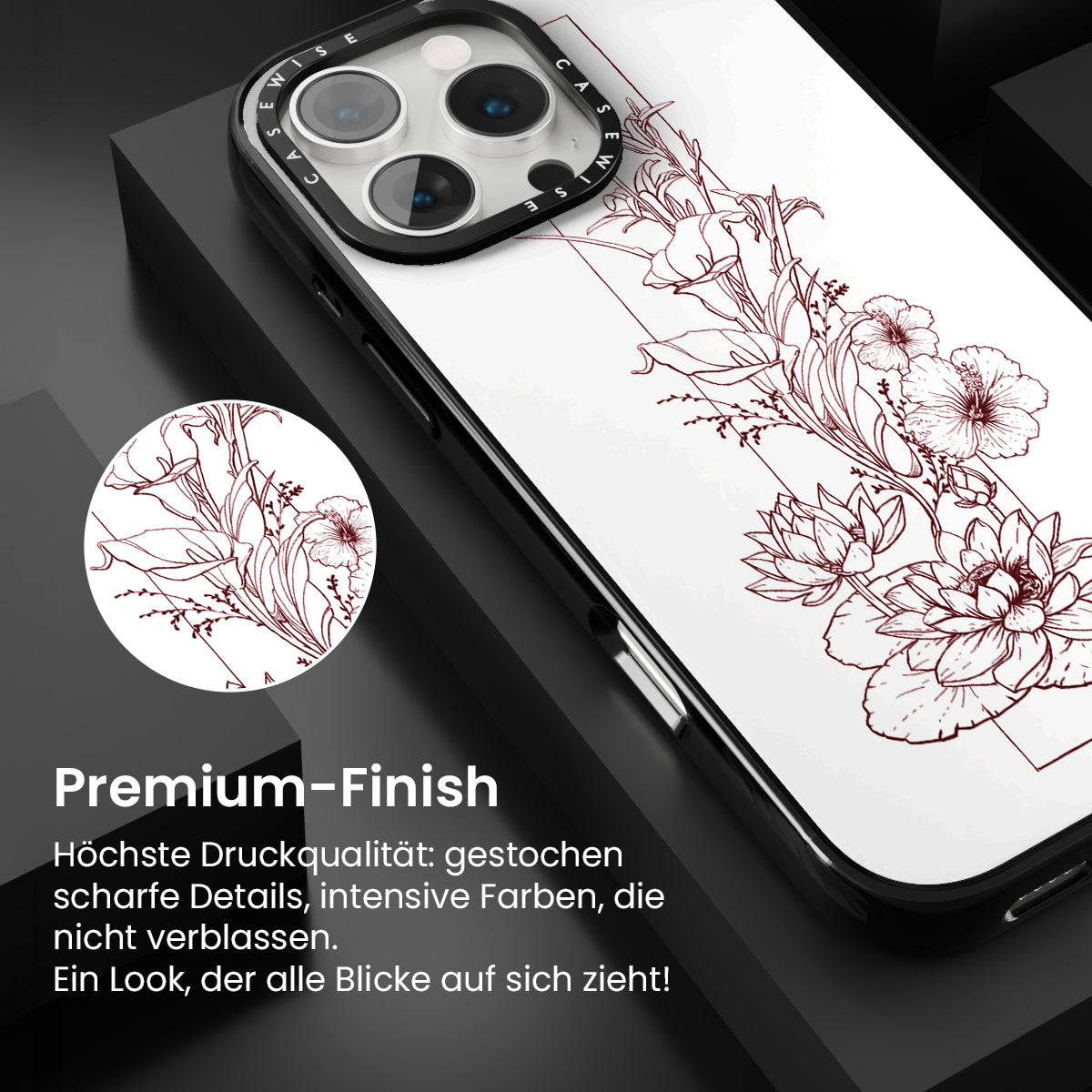 CASEWISE CASEWISE

Premium-Finish

Höchste Druckqualität: gestochen scharfe Details, intensive Farben, die nicht verblassen.
Ein Look, der alle Blicke auf sich zieht!