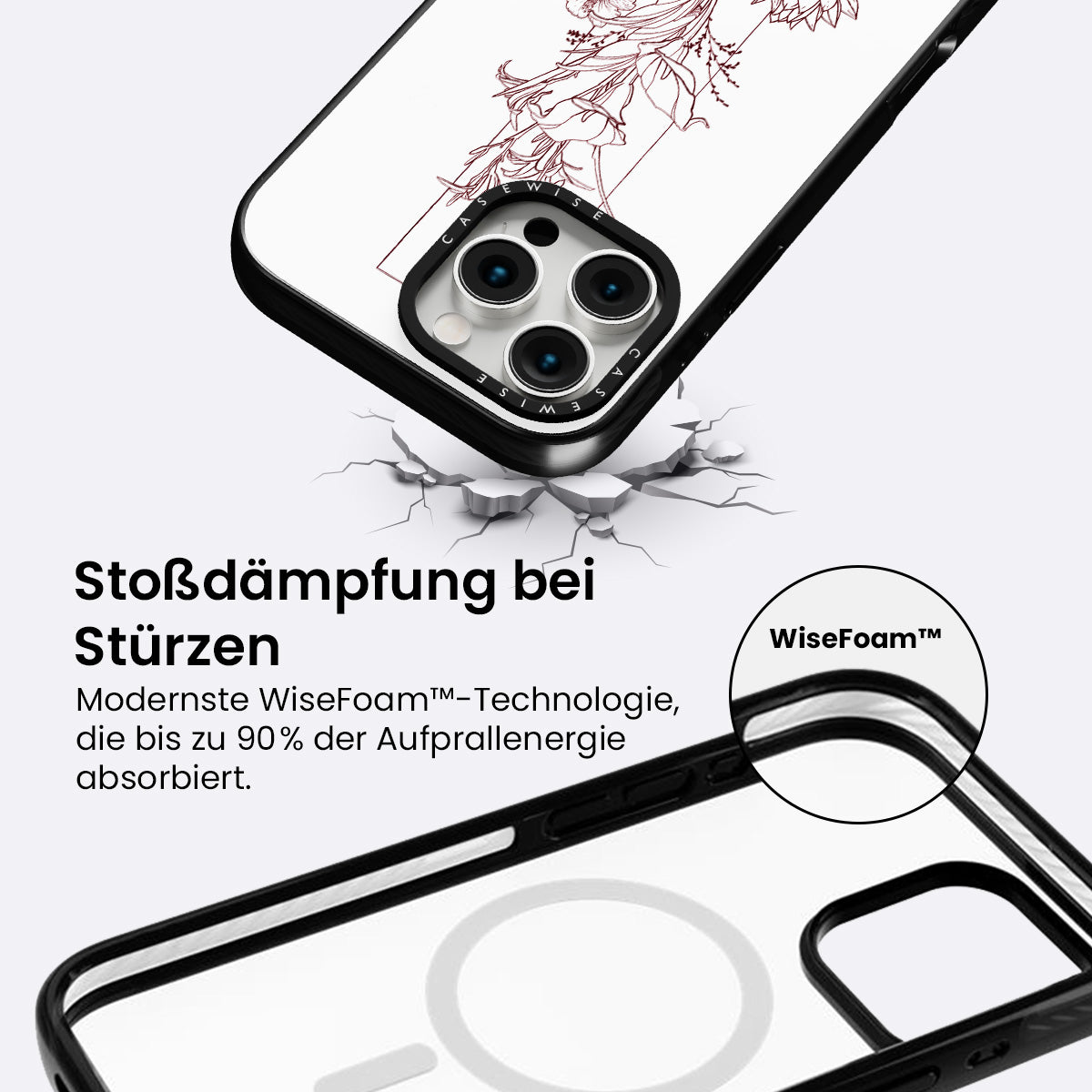 CASEWISE

CASEWISE

Stoßdämpfung bei Stürzen

Modernste WiseFoam™-Technologie, die bis zu 90% der Aufprallenergie absorbiert.

WiseFoam™