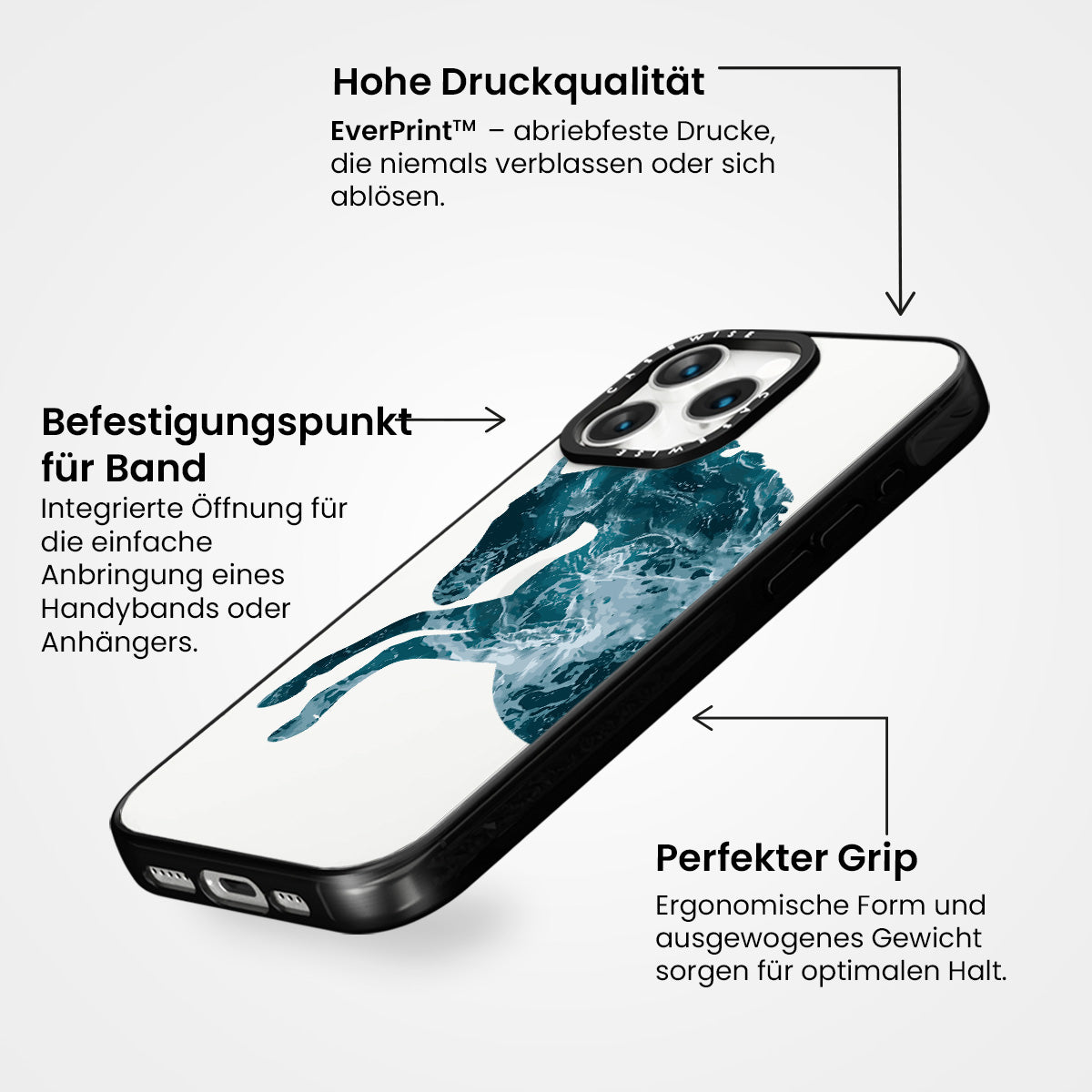 Hohe Druckqualität

EverPrint™ – abriebfeste Drucke, die niemals verblassen oder sich ablösen.

Befestigungspunkt für Band

Integrierte Öffnung für die einfache Anbringung eines Handybands oder Anhängers.

CASEWISE

CASEWISE

Perfekter Grip

Ergonomische Form und ausgewogenes Gewicht sorgen für optimalen Halt.