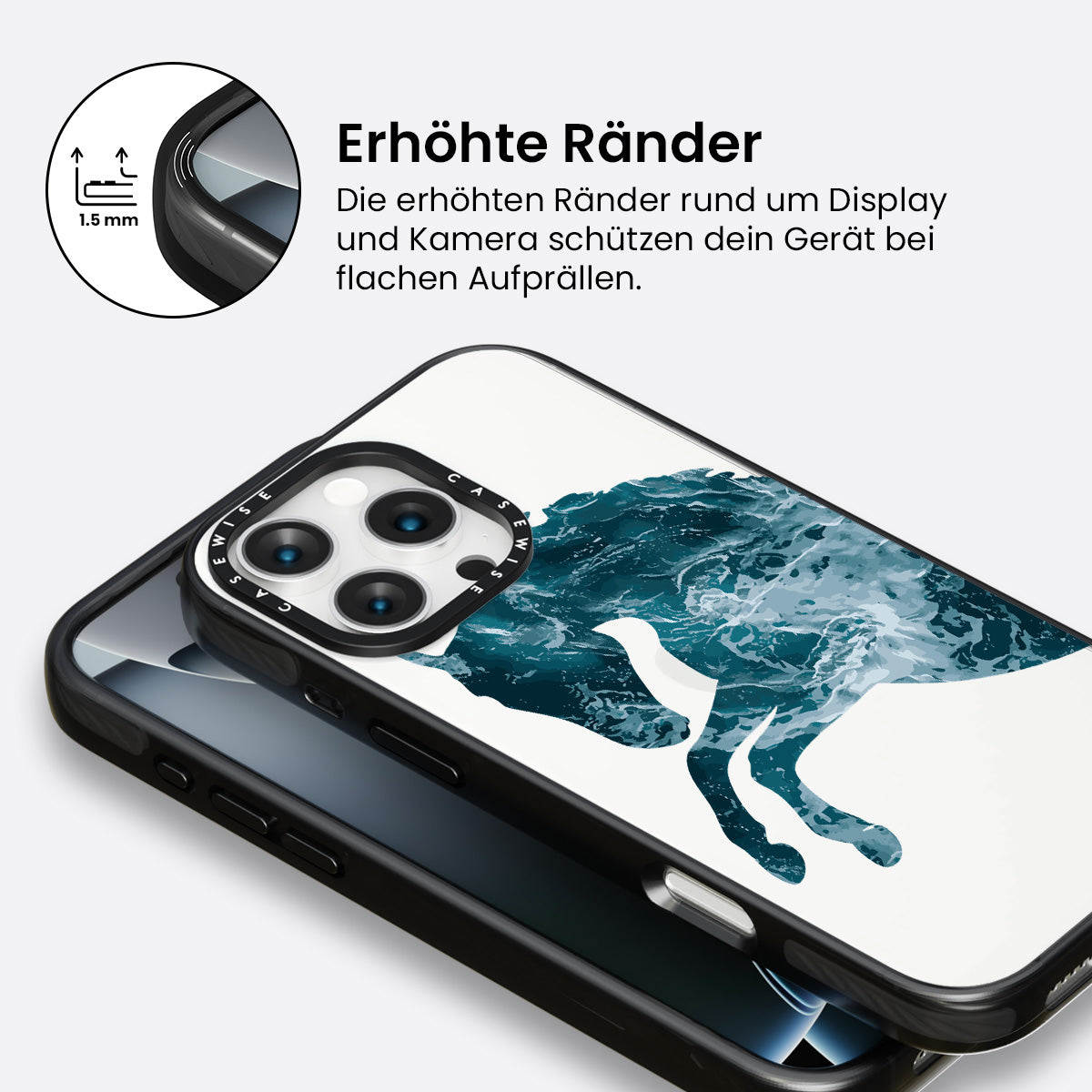 1.5 mm

Erhöhte Ränder

Die erhöhten Ränder rund um Display und Kamera schützen dein Gerät bei flachen Aufprällen.

CASEWISE CASEWISE