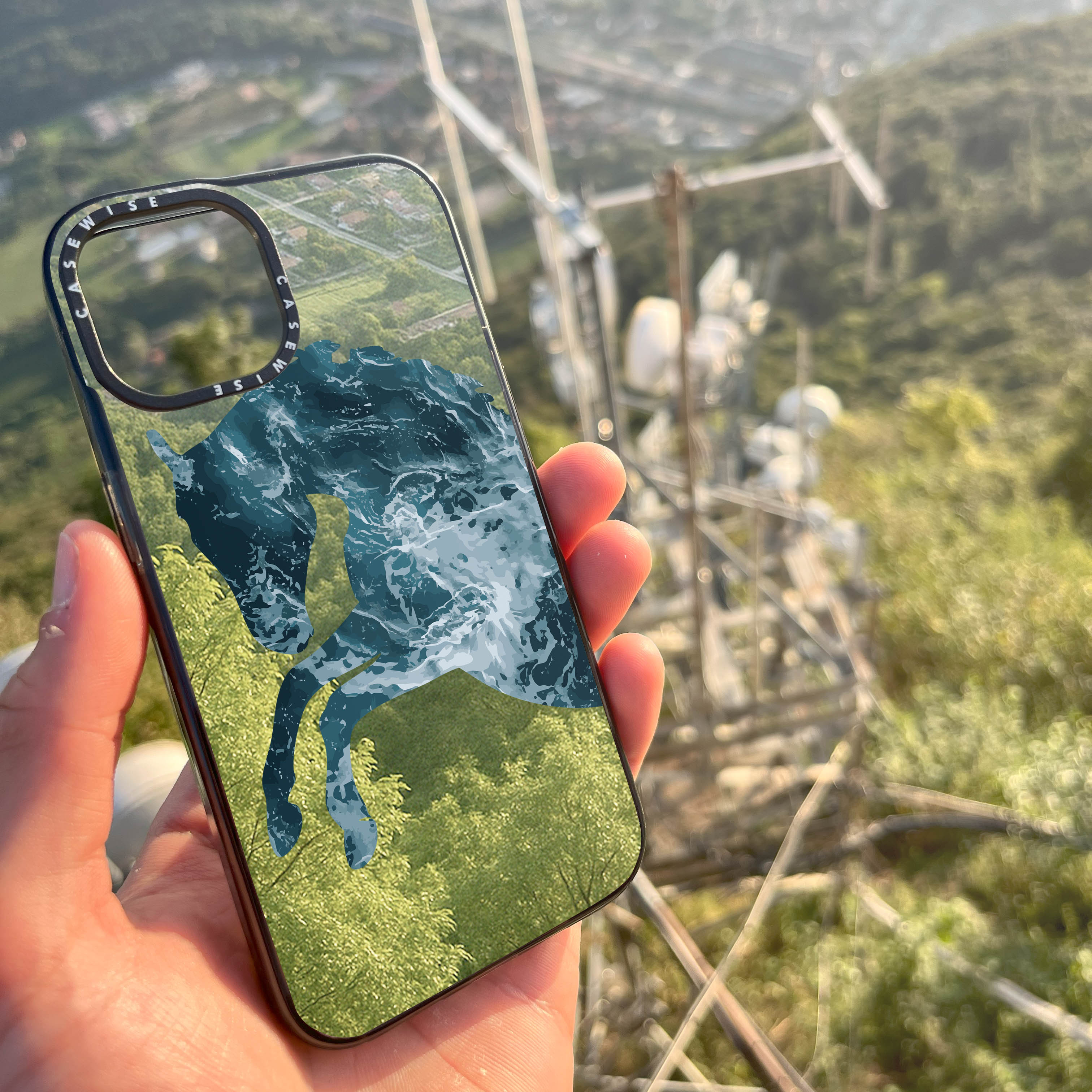 CASEWISE CASEWISE