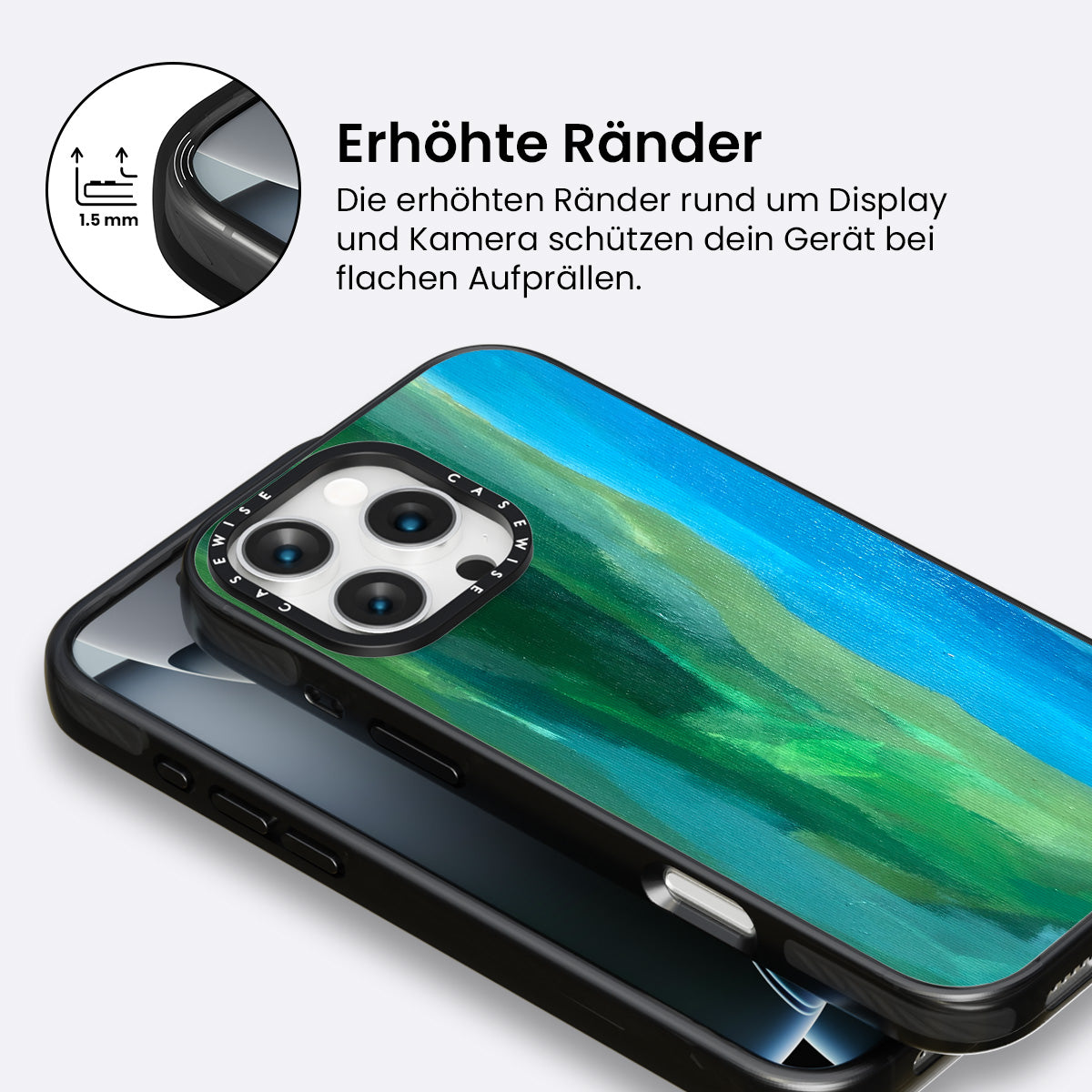 1.5 mm

Erhöhte Ränder

Die erhöhten Ränder rund um Display und Kamera schützen dein Gerät bei flachen Aufprällen.

CASEWISE CASEWISE