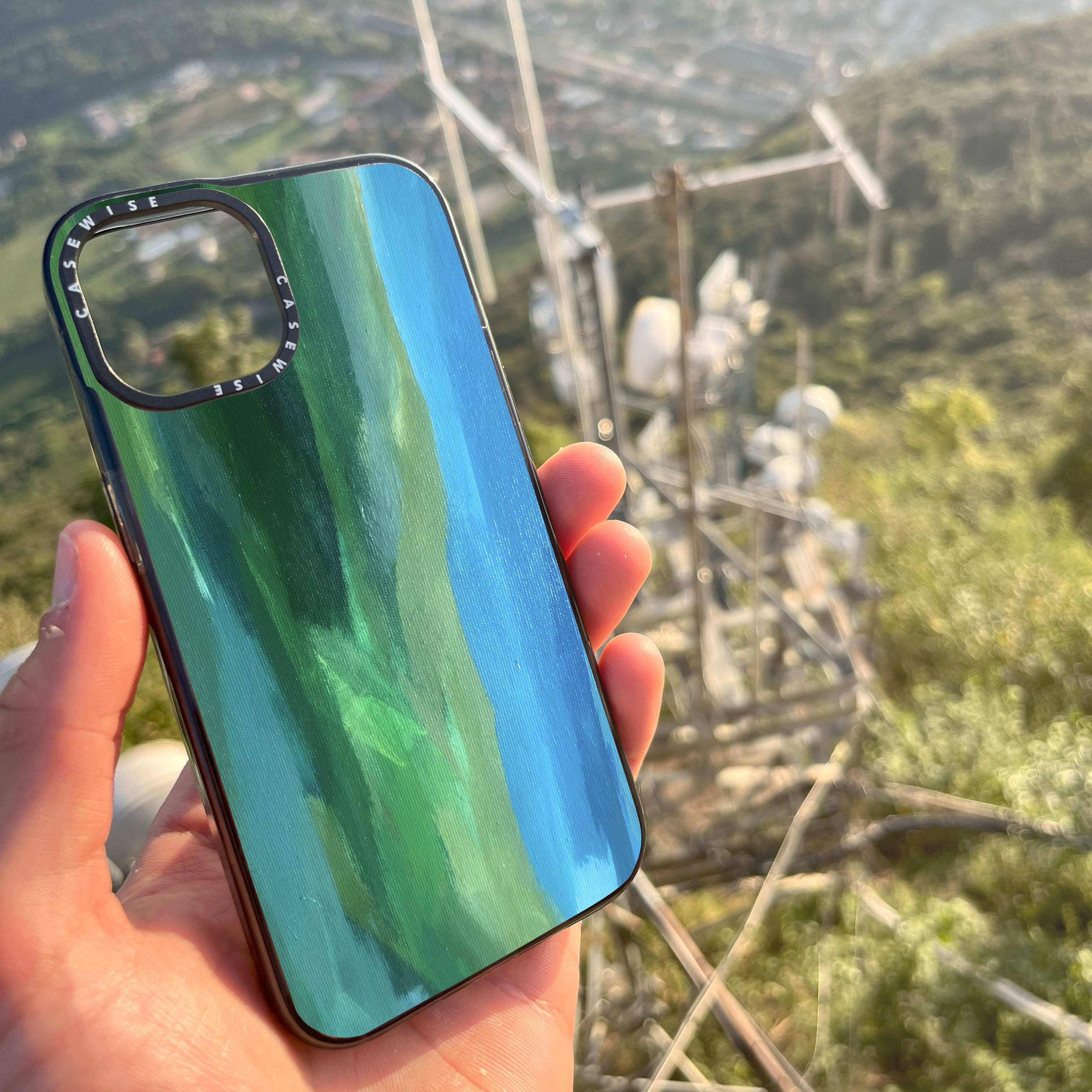 CASEWISE CASEWISE