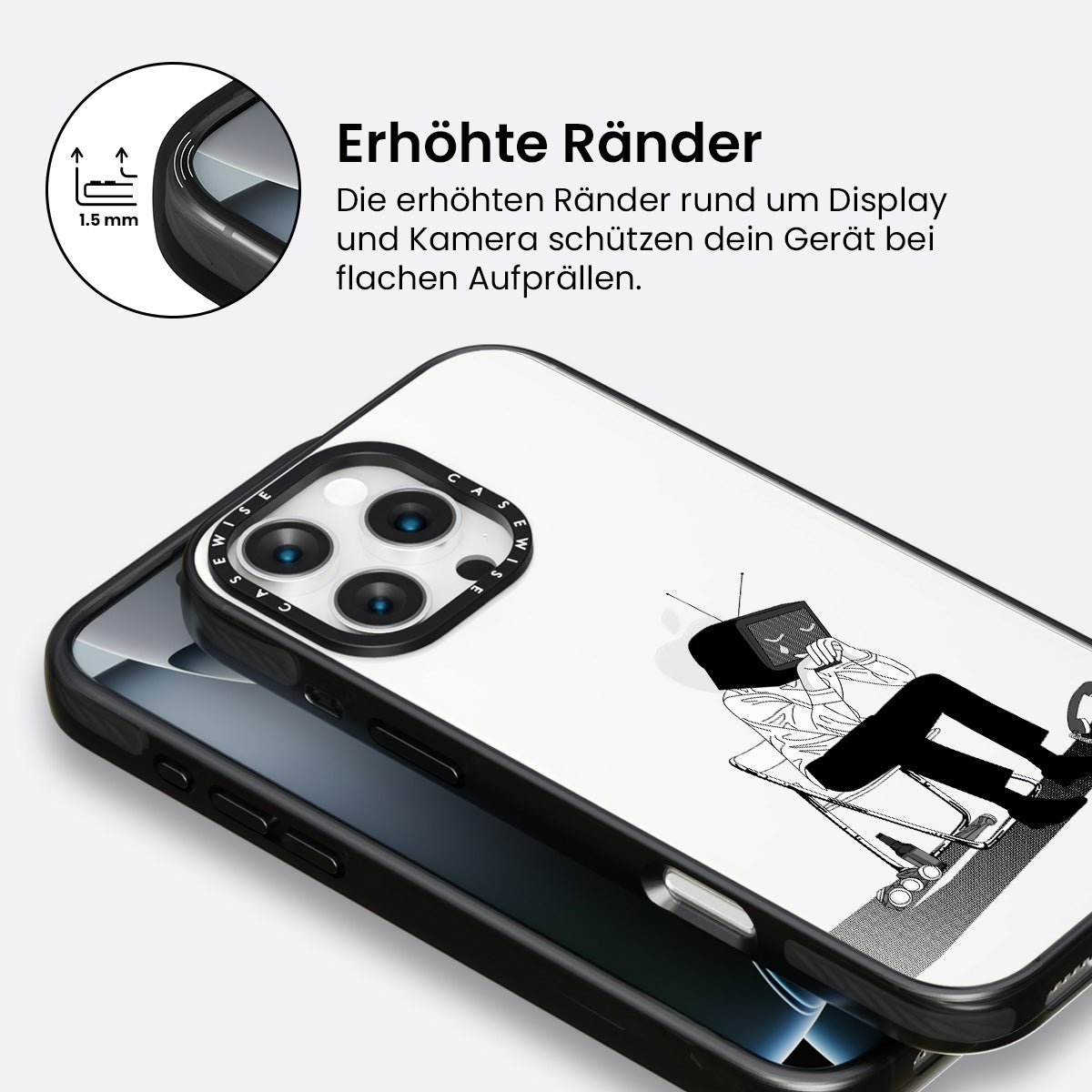 1.5 mm

Erhöhte Ränder

Die erhöhten Ränder rund um Display und Kamera schützen dein Gerät bei flachen Aufprällen.

CASEWISE CASEWISE