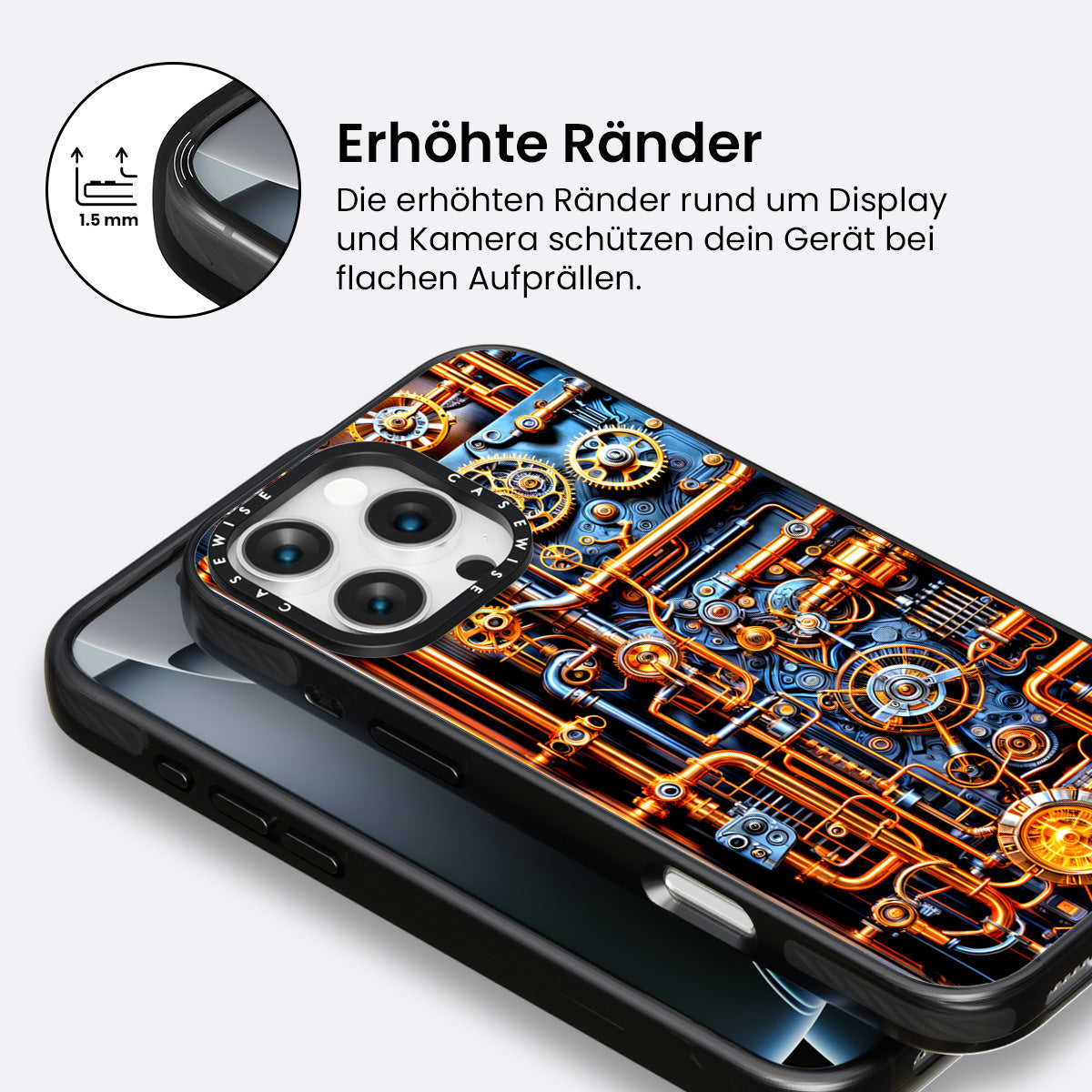 1.5 mm

Erhöhte Ränder

Die erhöhten Ränder rund um Display und Kamera schützen dein Gerät bei flachen Aufprällen.

CASEWISE CASEWISE