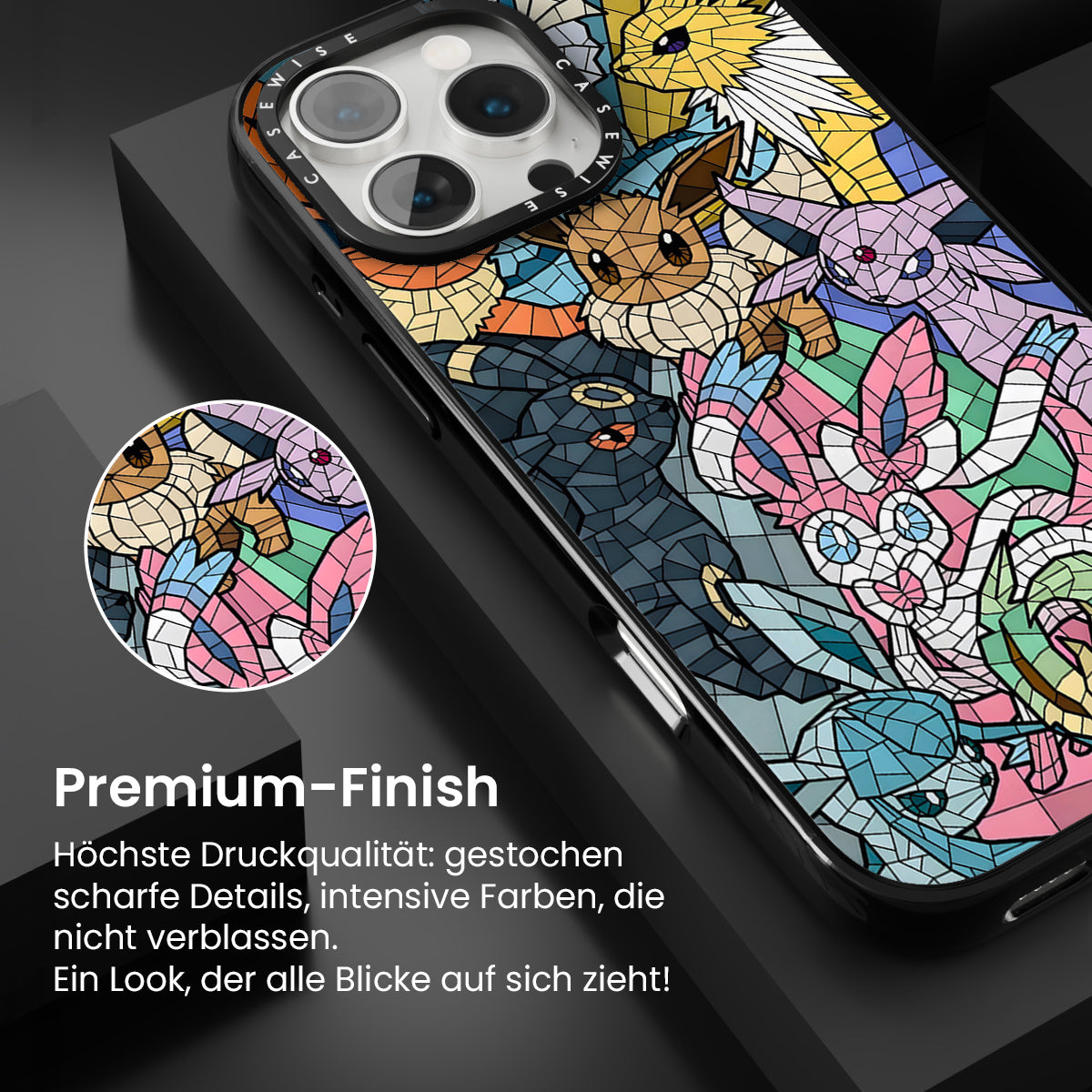 CASEWISE CASEWISE

Premium-Finish

Höchste Druckqualität: gestochen scharfe Details, intensive Farben, die nicht verblassen.
Ein Look, der alle Blicke auf sich zieht!