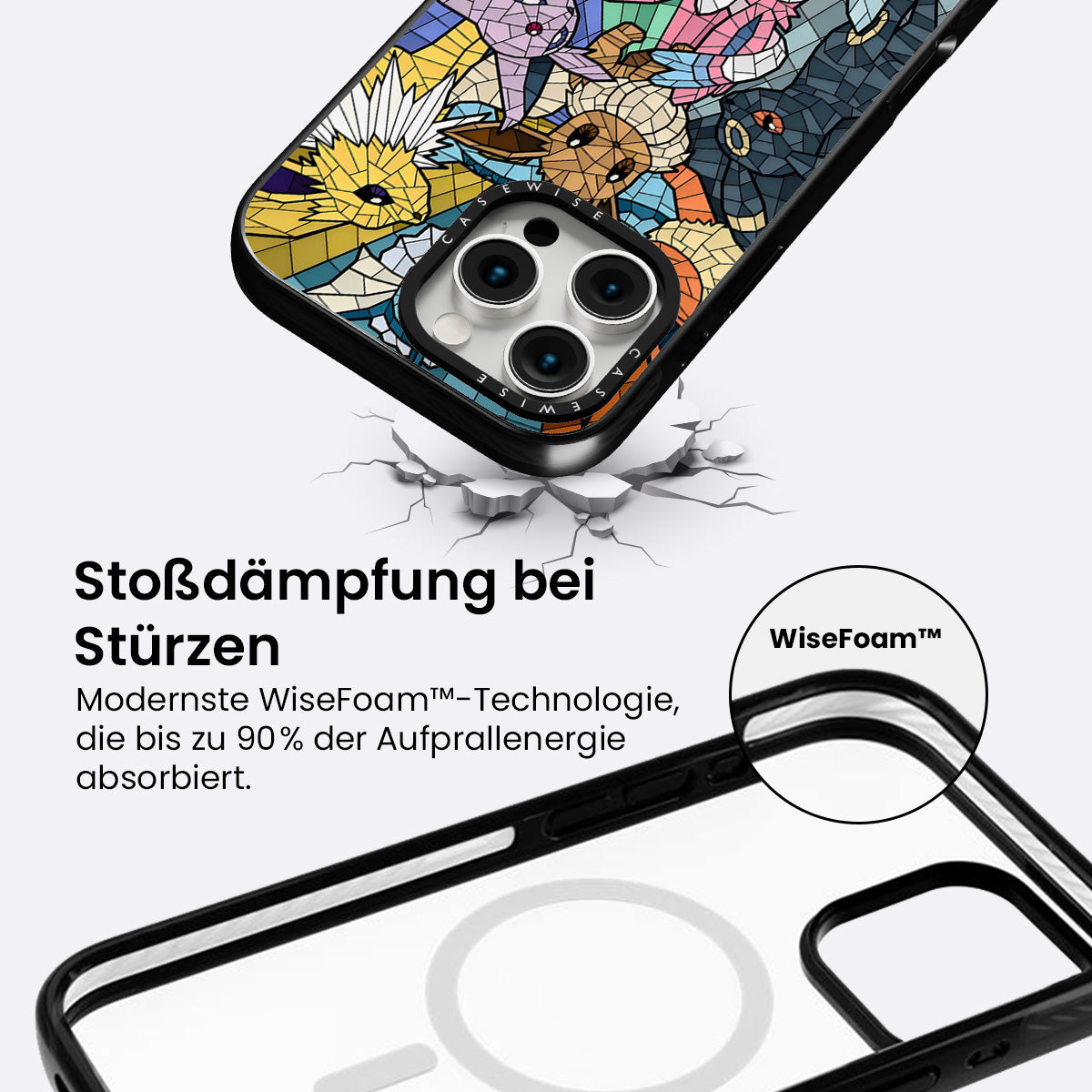 CASEWISE
CASEWISE

Stoßdämpfung bei Stürzen

Modernste WiseFoam™-Technologie, die bis zu 90% der Aufprallenergie absorbiert.

WiseFoam™