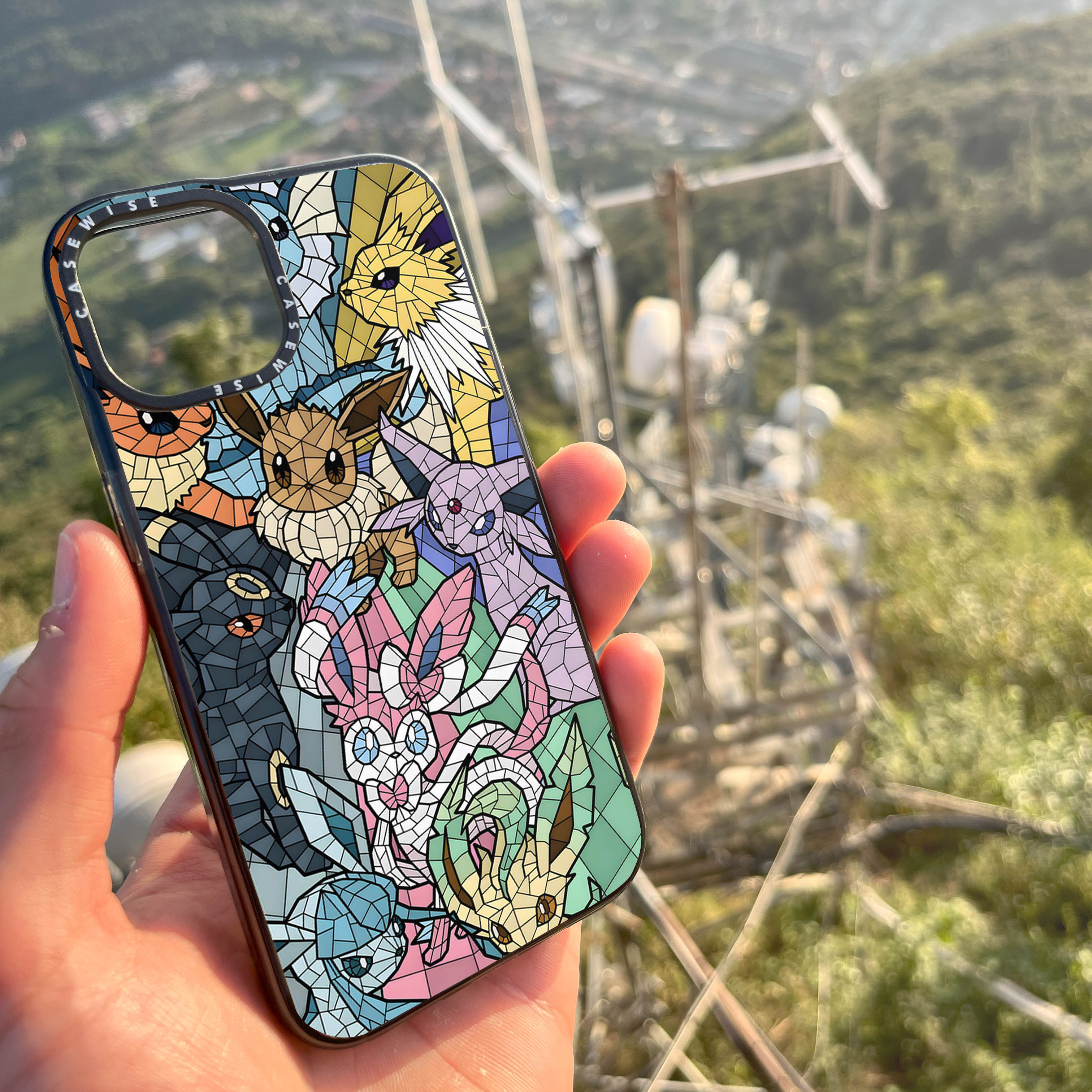 CASEWISE
CASEWISE