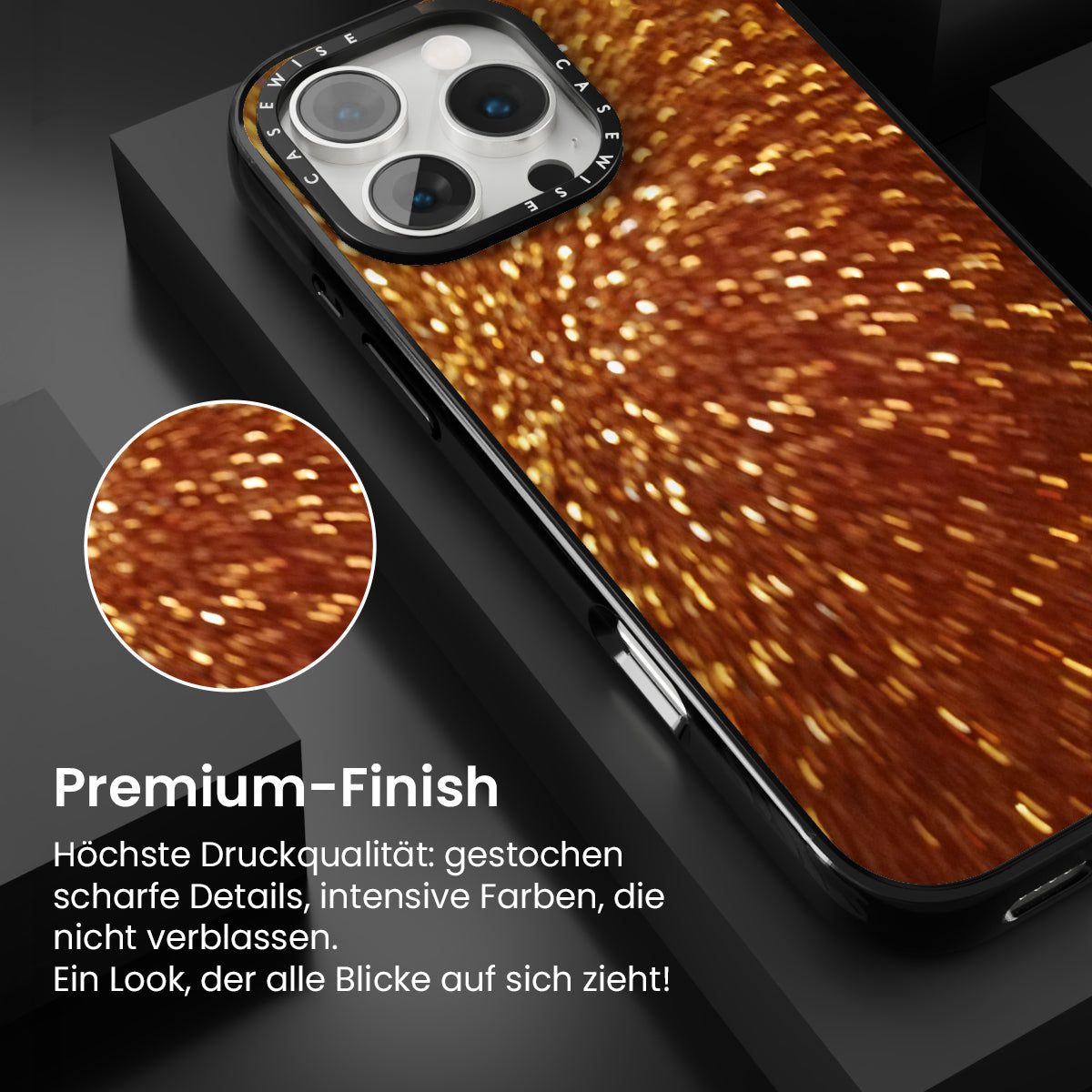 CASEWISE CASEWISE

Premium-Finish

Höchste Druckqualität: gestochen scharfe Details, intensive Farben, die nicht verblassen.
Ein Look, der alle Blicke auf sich zieht!