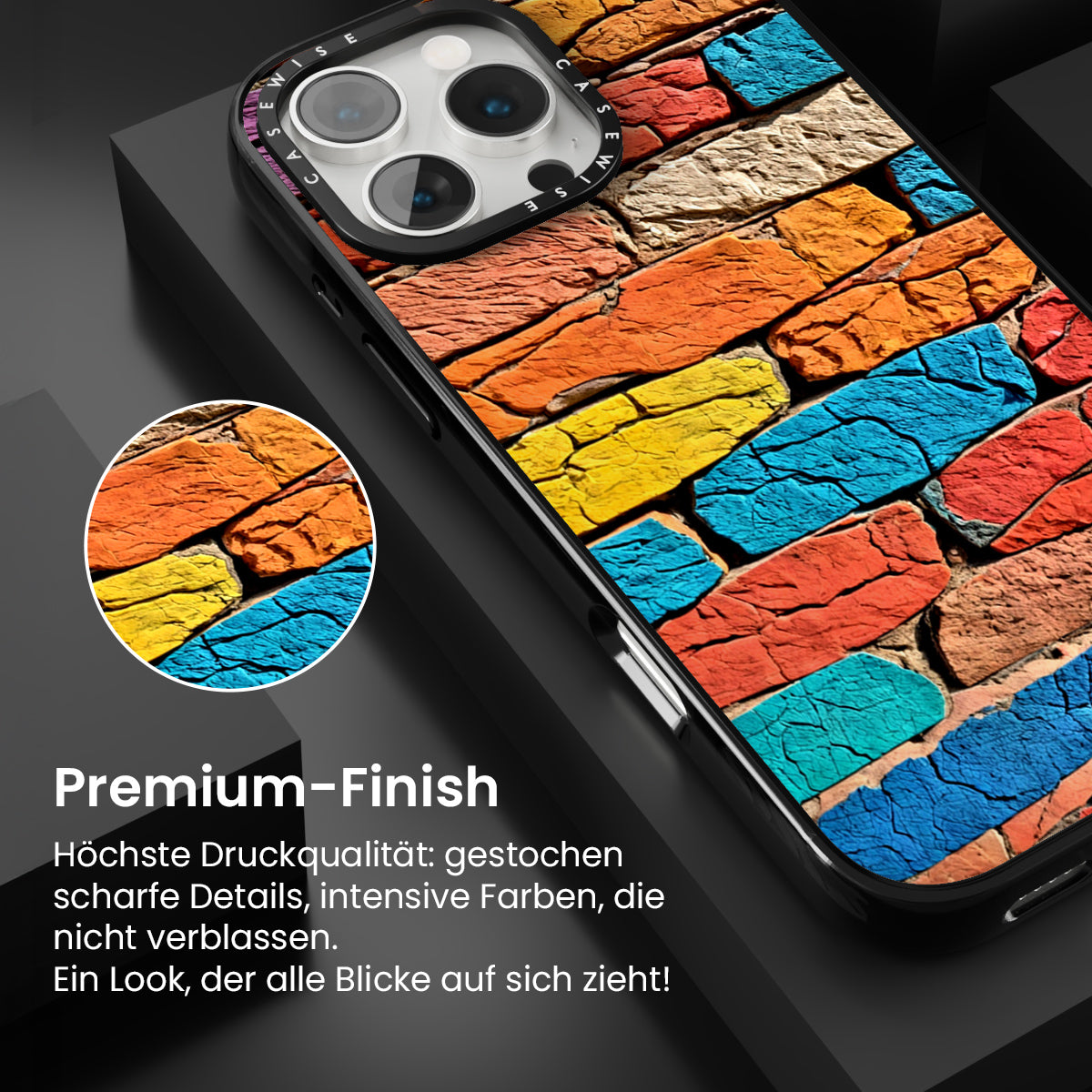 CASEWISE CASEWISE

Premium-Finish

Höchste Druckqualität: gestochen scharfe Details, intensive Farben, die nicht verblassen.
Ein Look, der alle Blicke auf sich zieht!