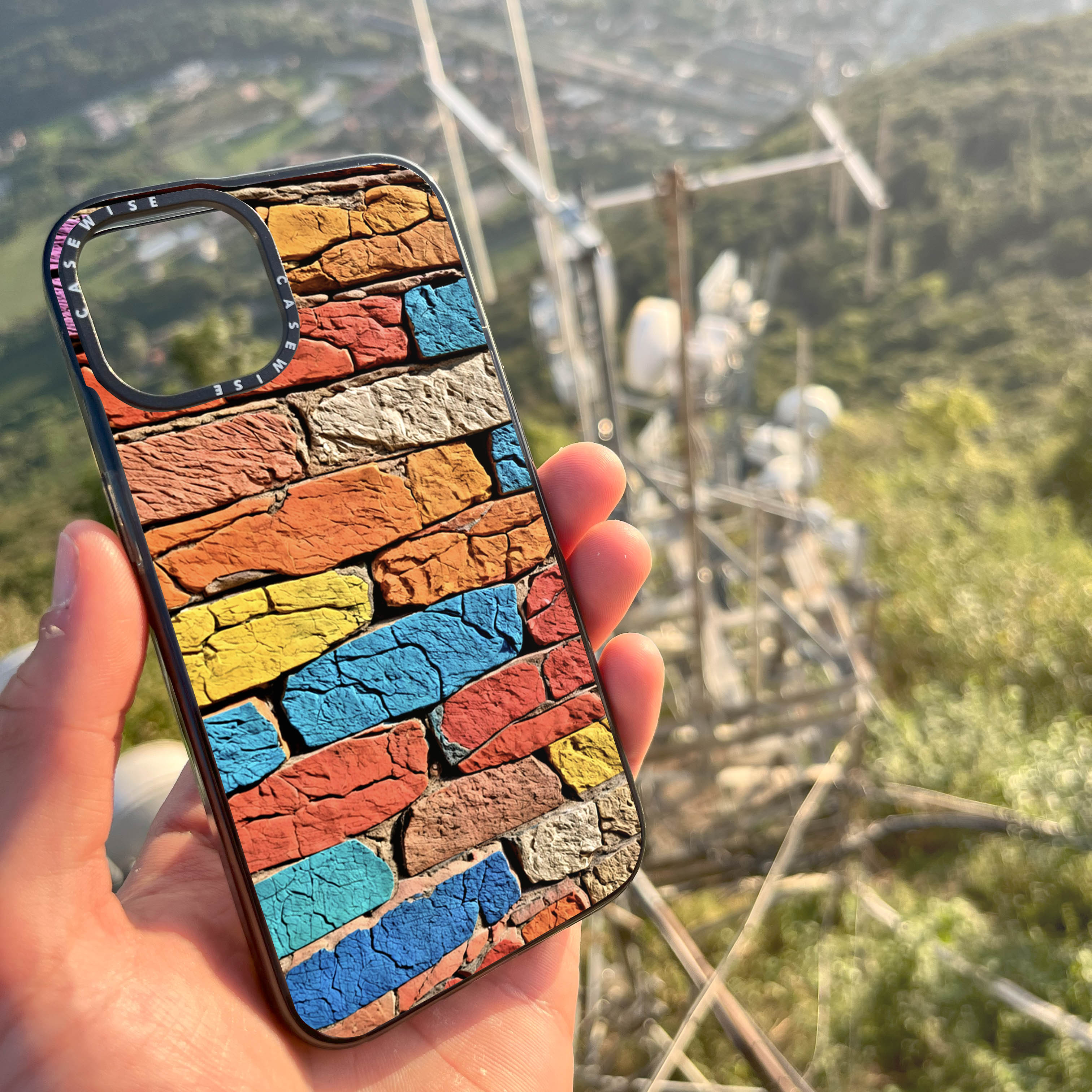 CASEWISE CASEWISE