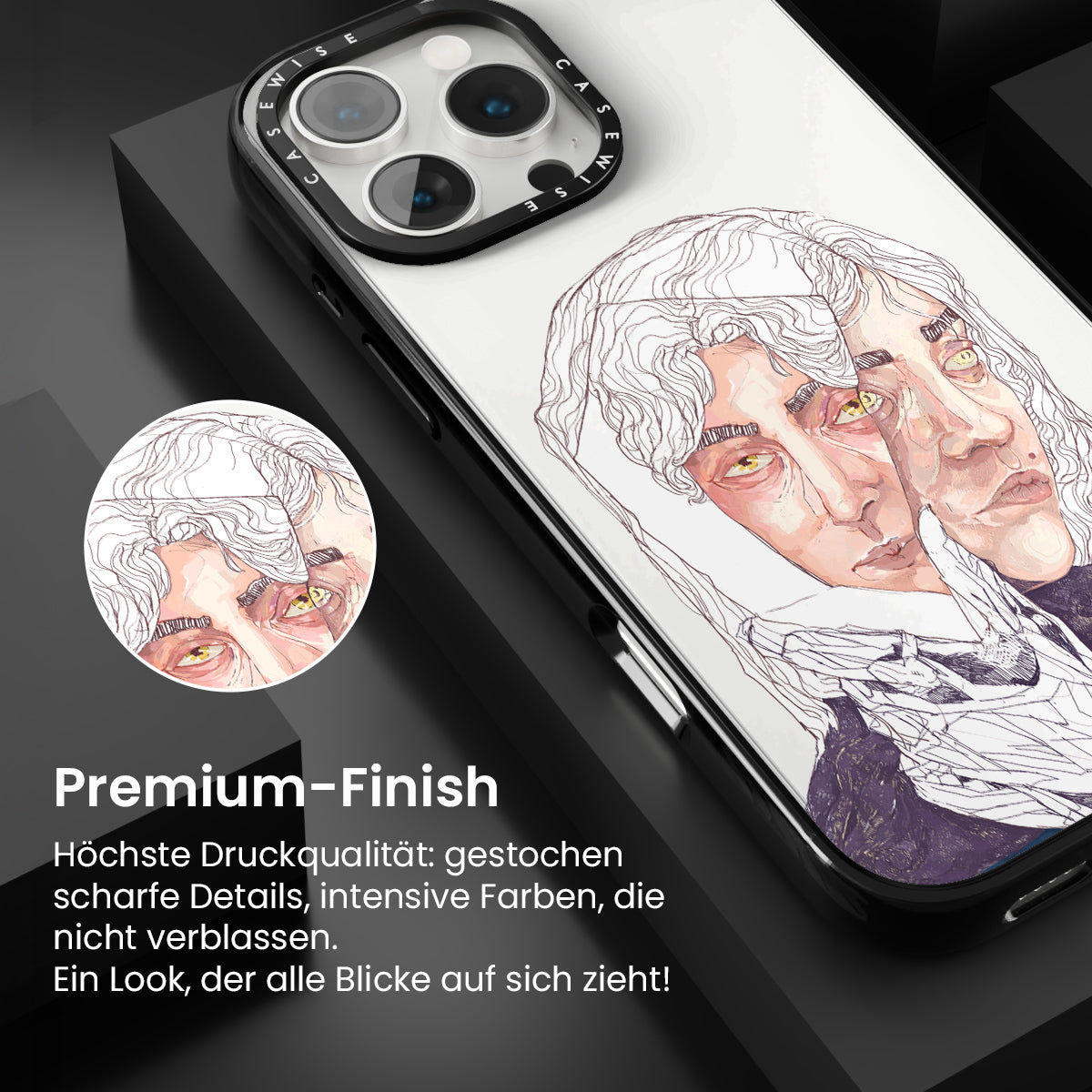 CASEWISE CASEWISE

Premium-Finish

Höchste Druckqualität: gestochen scharfe Details, intensive Farben, die nicht verblassen.
Ein Look, der alle Blicke auf sich zieht!