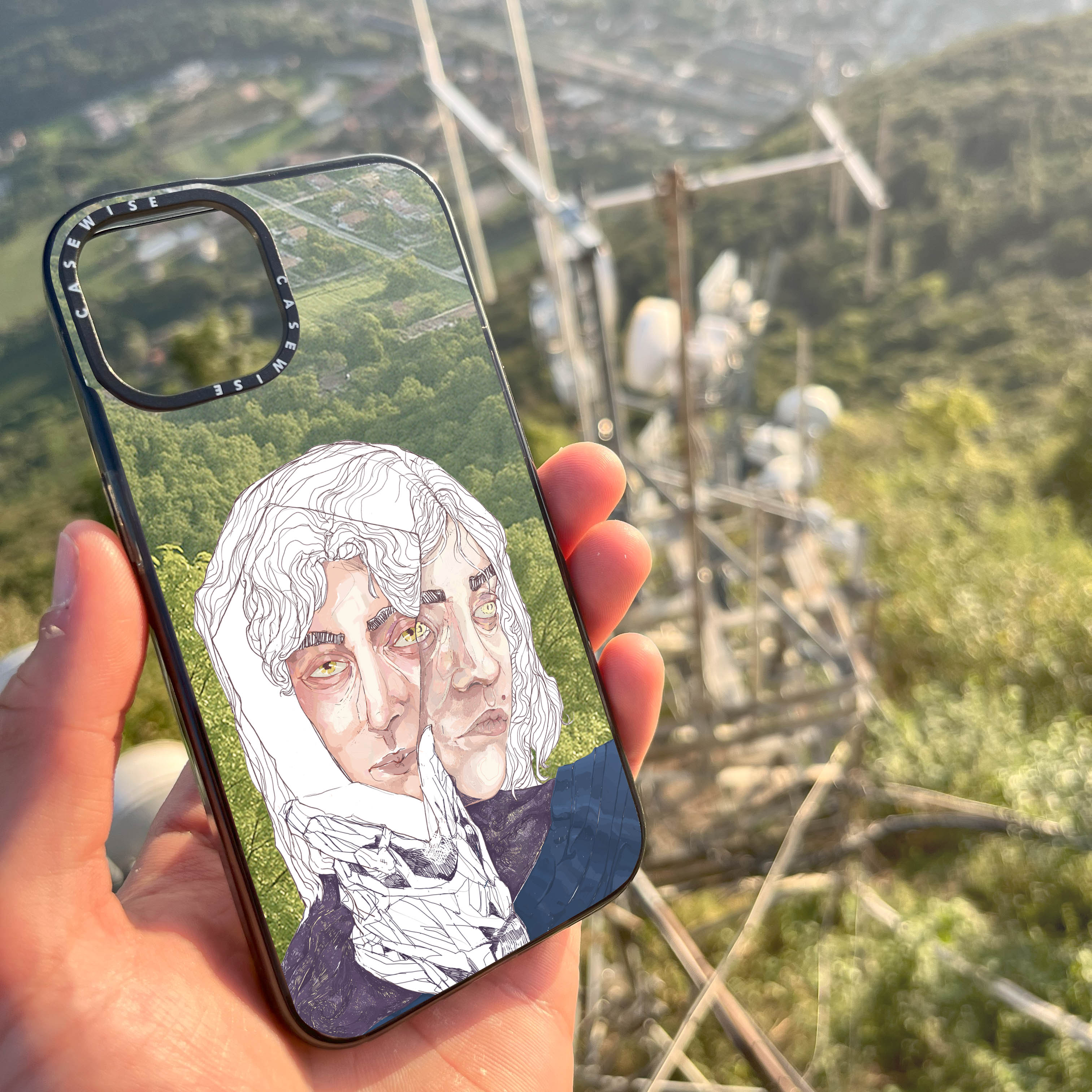 CASEWISE
CASEWISE