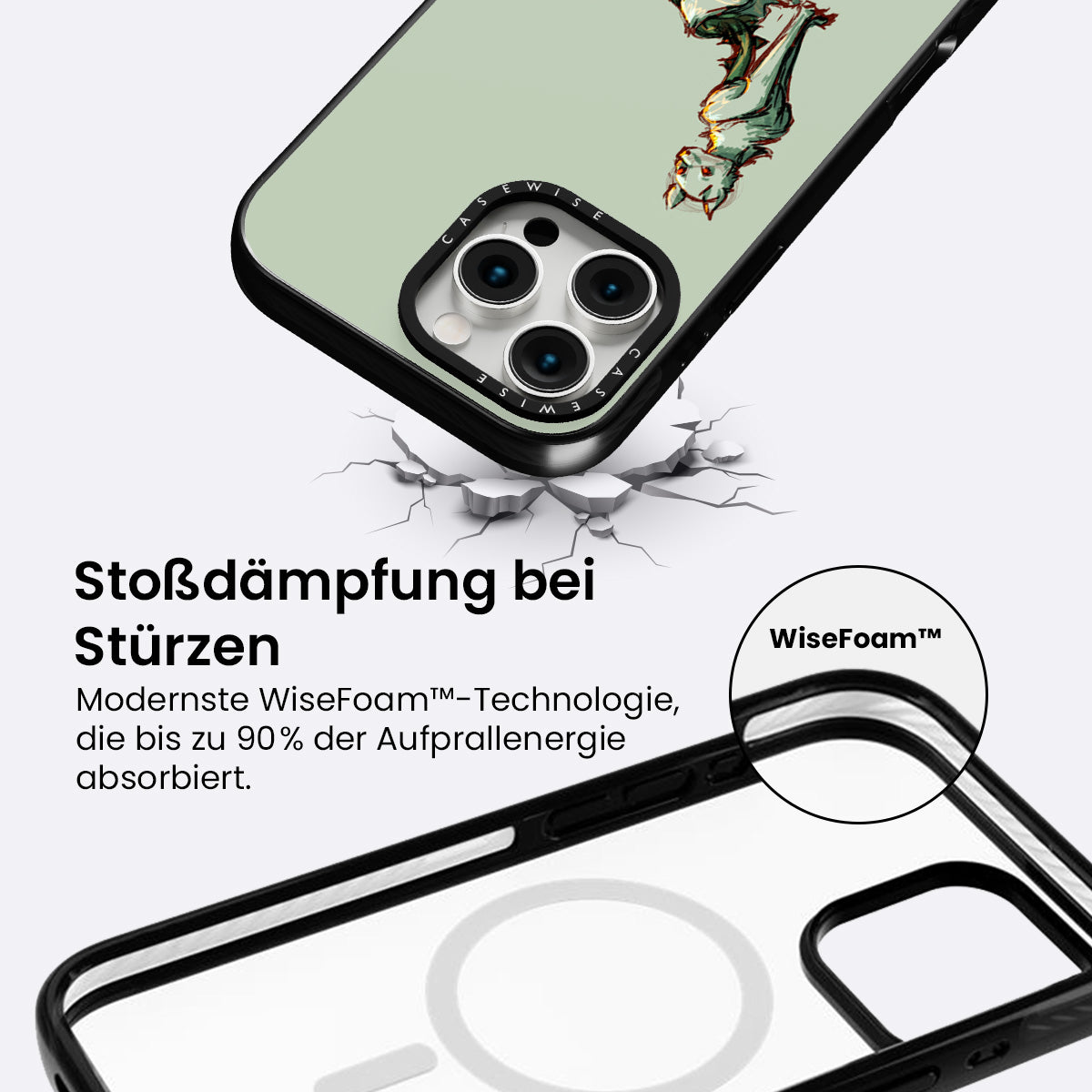 CASEWISE

CASEWISE

Stoßdämpfung bei Stürzen

Modernste WiseFoam™-Technologie, die bis zu 90% der Aufprallenergie absorbiert.

WiseFoam™