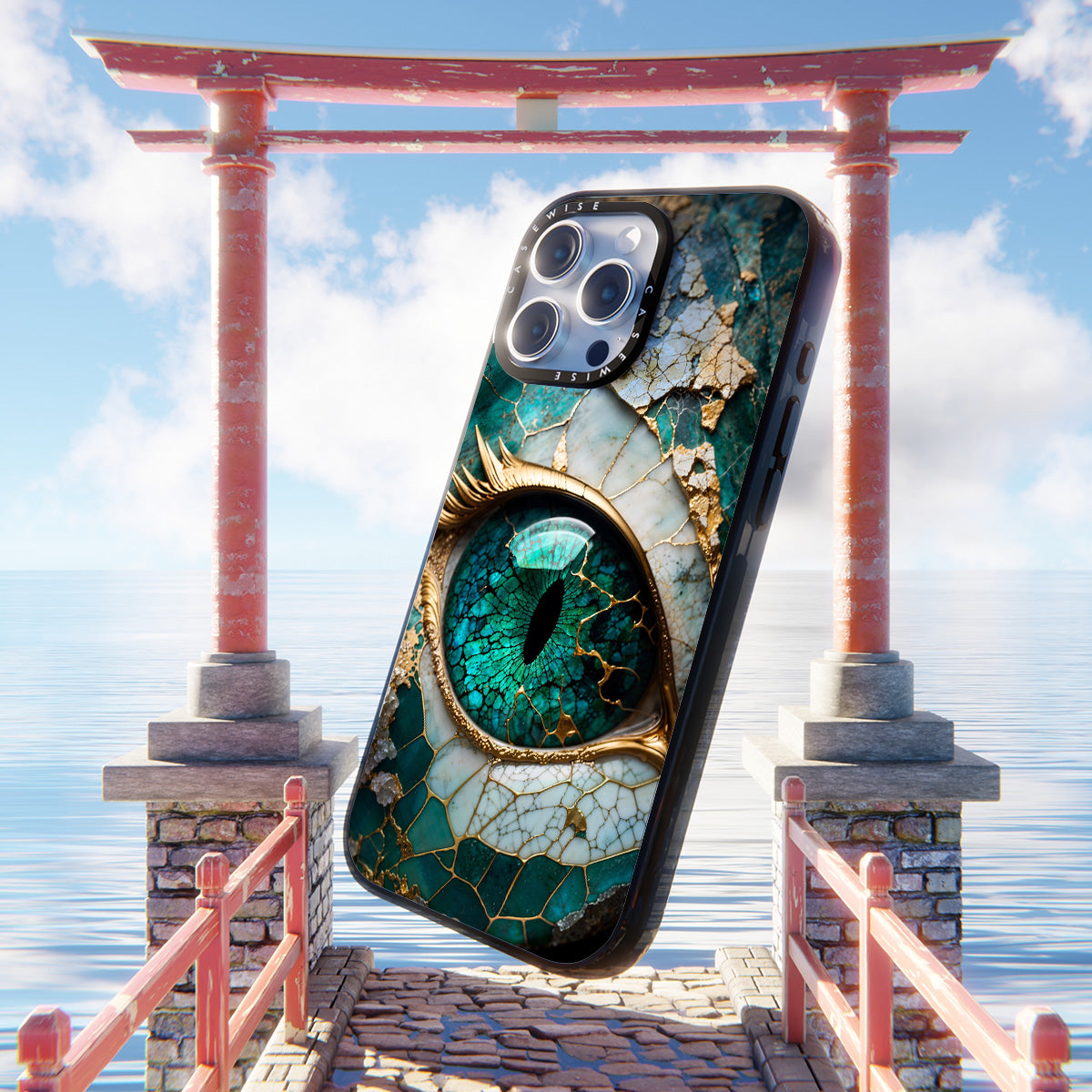 CASEWISE CASEWISE