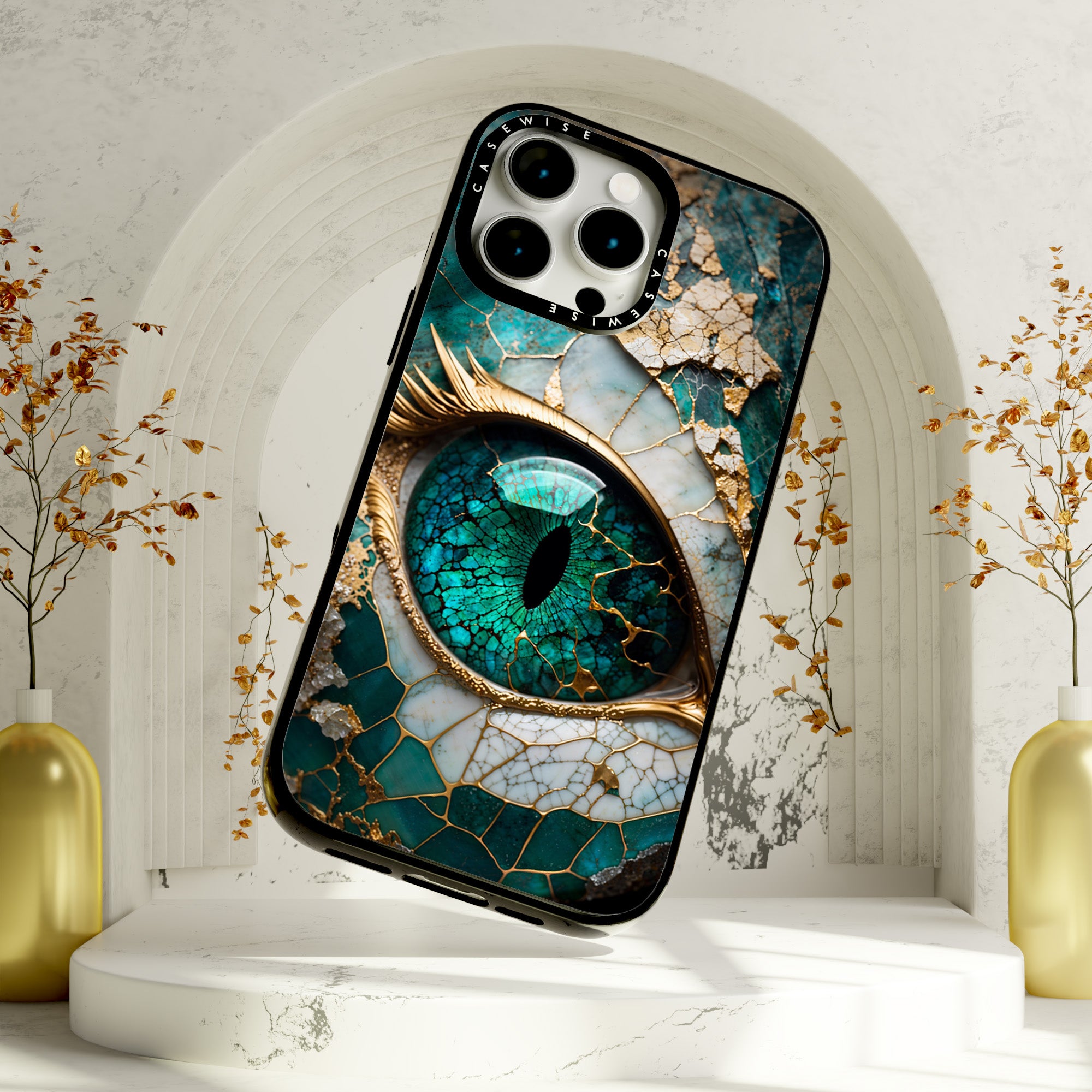 CASEWISE
CASEWISE